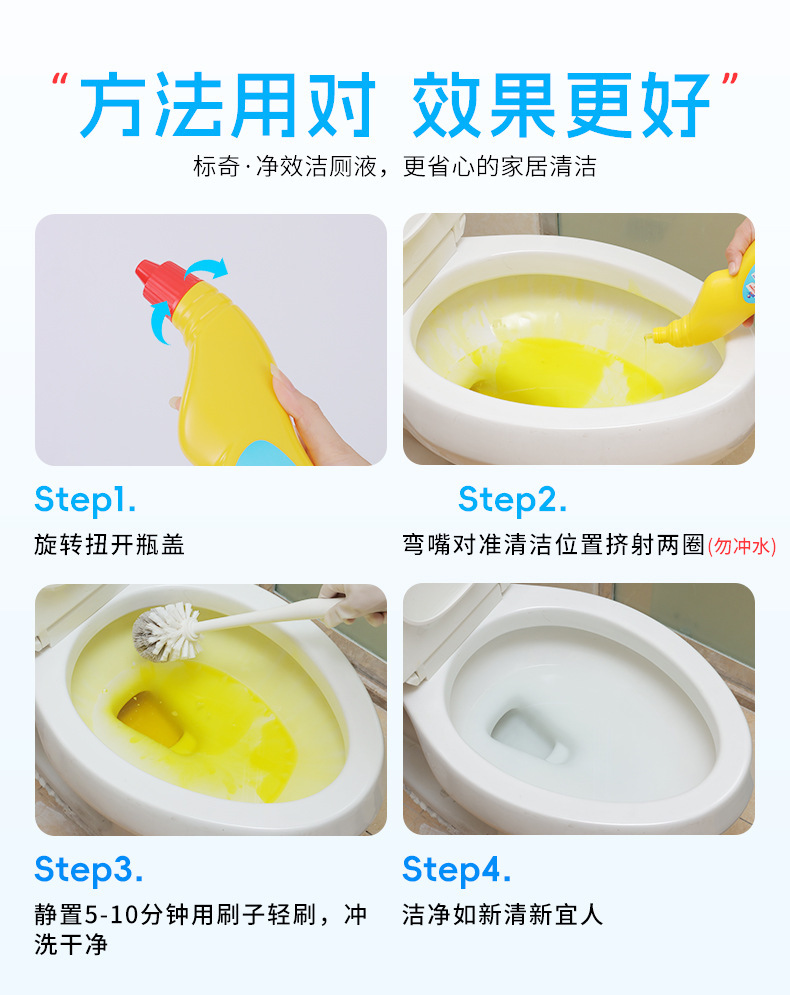 “方法用对 效果更好”

标奇·净效洁厕液，更省心的家居清洁

Step1.

旋转扭开瓶盖

Step2.

弯嘴对准清洁位置挤射两圈(勿冲水)

Step3.

静置5-10分钟用刷子轻刷，冲洗干净

Step4.

洁净如新清新宜人