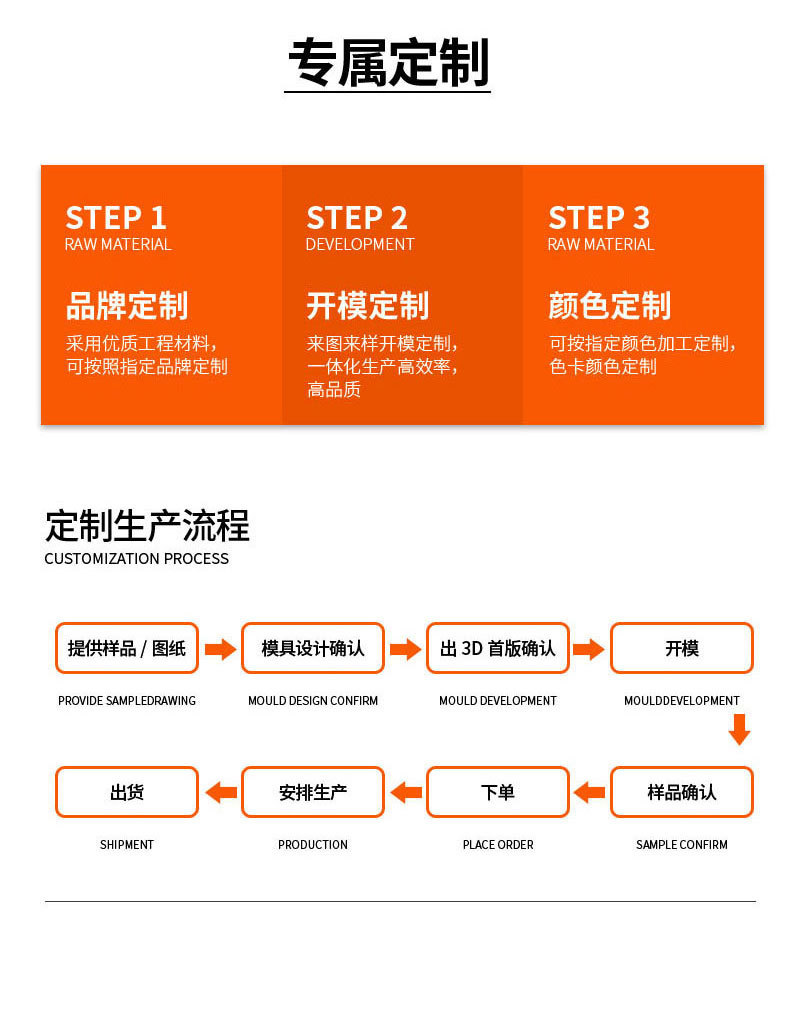 专属定制

STEP 1
RAW MATERIAL
品牌定制
采用优质工程材料，可按照指定品牌定制

STEP 2
DEVELOPMENT
开模定制
来图来样开模定制，一体化生产高效率，高品质

STEP 3
RAW MATERIAL
颜色定制
可按指定颜色加工定制，色卡颜色定制

定制生产流程
CUSTOMIZATION PROCESS

提供样品 / 图纸
PROVIDE SAMPLEDRAWING

模具设计确认
MOULD DESIGN CONFIRM

出 3D 首版确认
MOULD DEVELOPMENT

开模
MOULDDEVELOPMENT

样品确认
SAMPLE CONFIRM

下单
PLACE ORDER

安排生产
PRODUCTION

出货
SHIPMENT