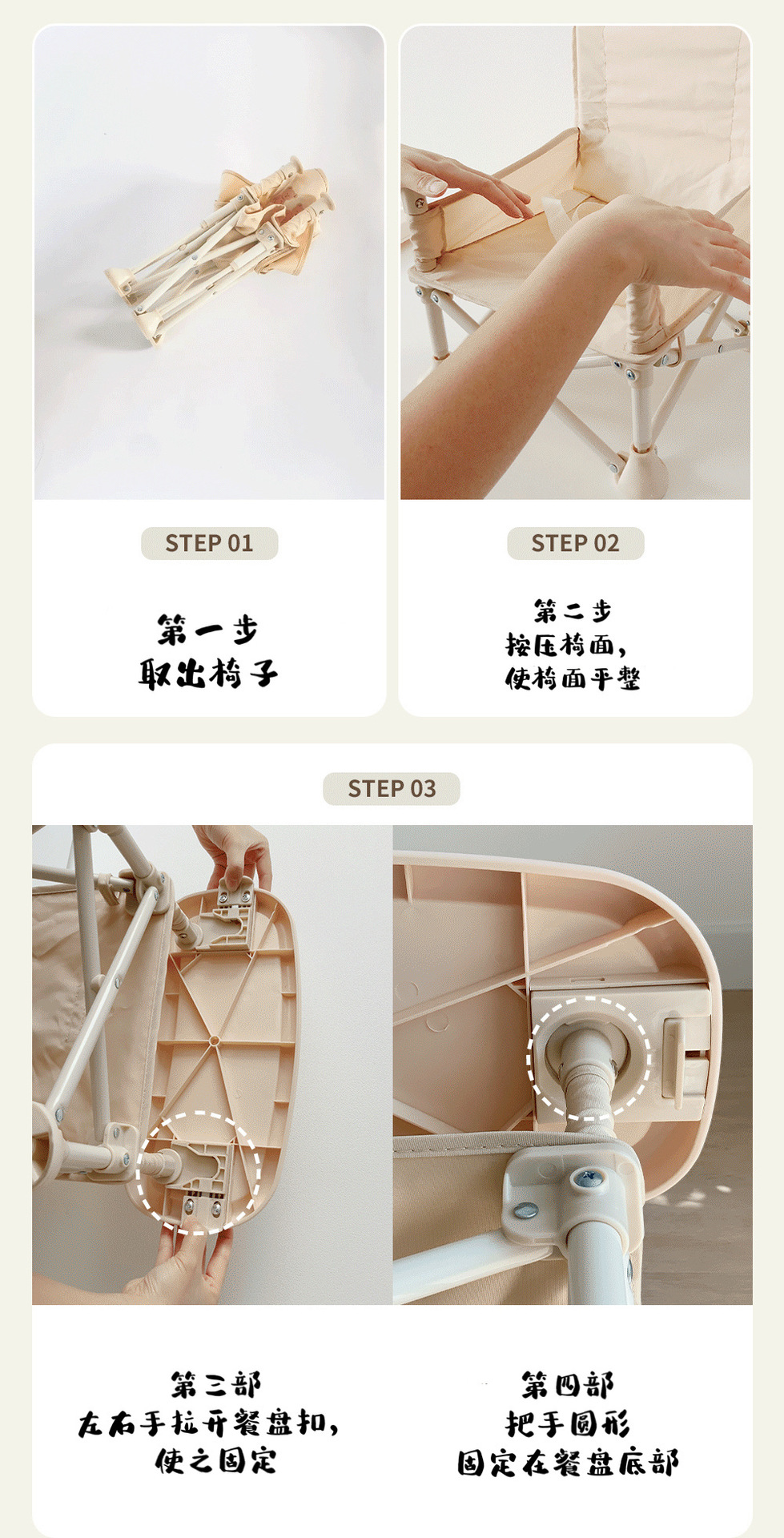 STEP 01

第一步
取出椅子

STEP 02

第二步
按压椅面，
使椅面平整

STEP 03

第三部
左右手拉开餐盘扣，
使之固定

第四部
把手圆形
固定在餐盘底部