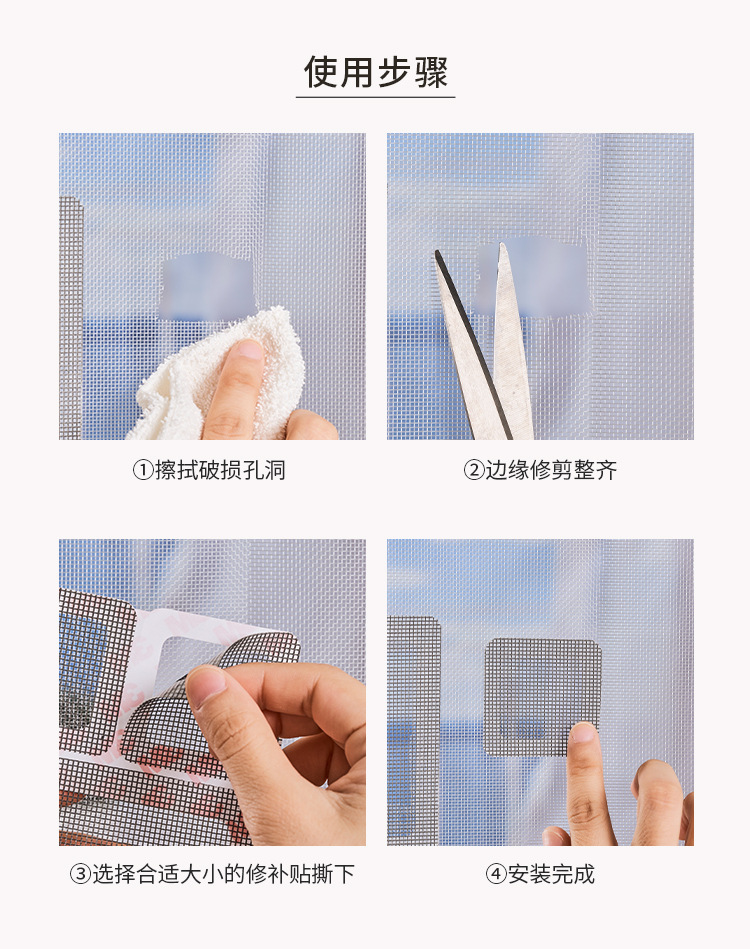 使用步骤

①擦拭破损孔洞

②边缘修剪整齐

③选择合适大小的修补贴撕下

④安装完成