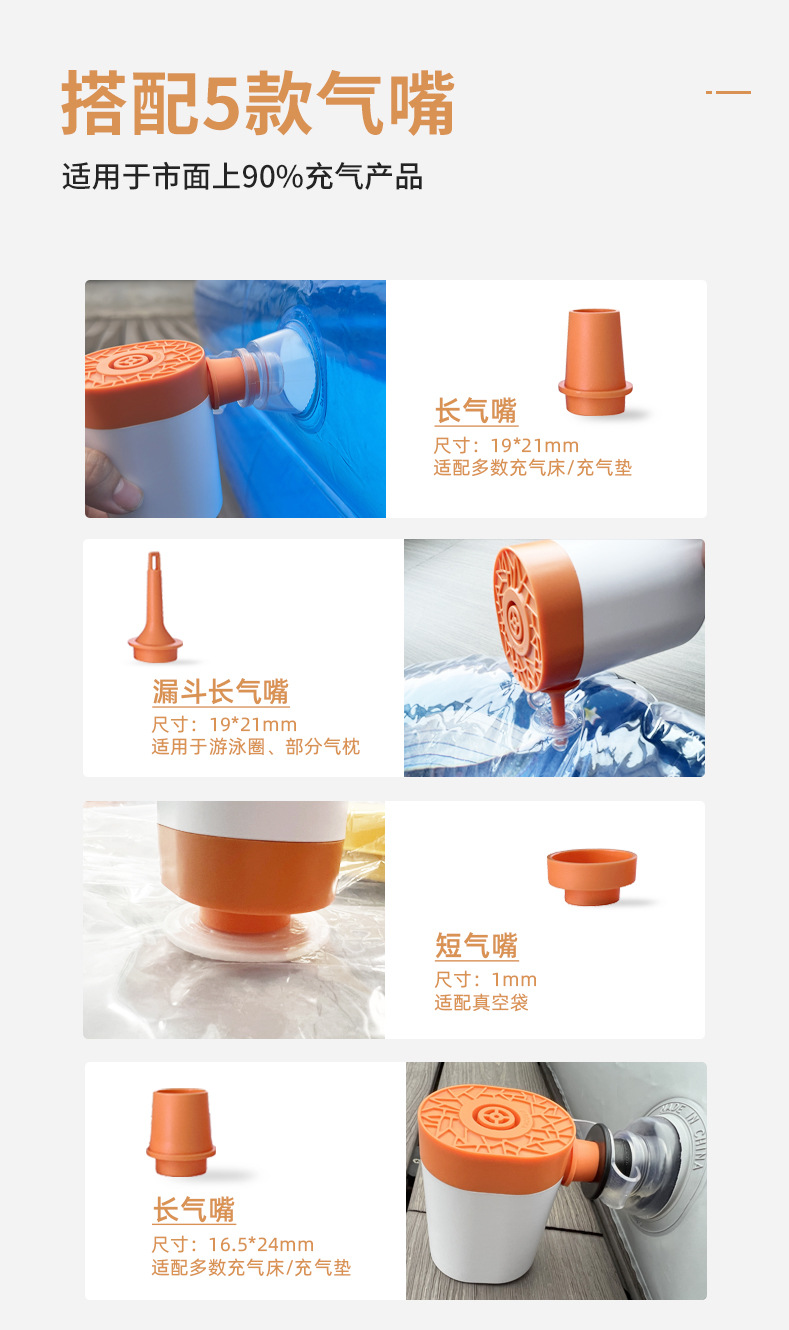 搭配5款气嘴

适用于市面上90%充气产品

长气嘴
尺寸：19*21mm
适配多数充气床/充气垫

漏斗长气嘴
尺寸：19*21mm
适用于游泳圈、部分气枕

短气嘴
尺寸：1mm
适配真空袋

长气嘴
尺寸：16.5*24mm
适配多数充气床/充气垫

MADE IN CHINA