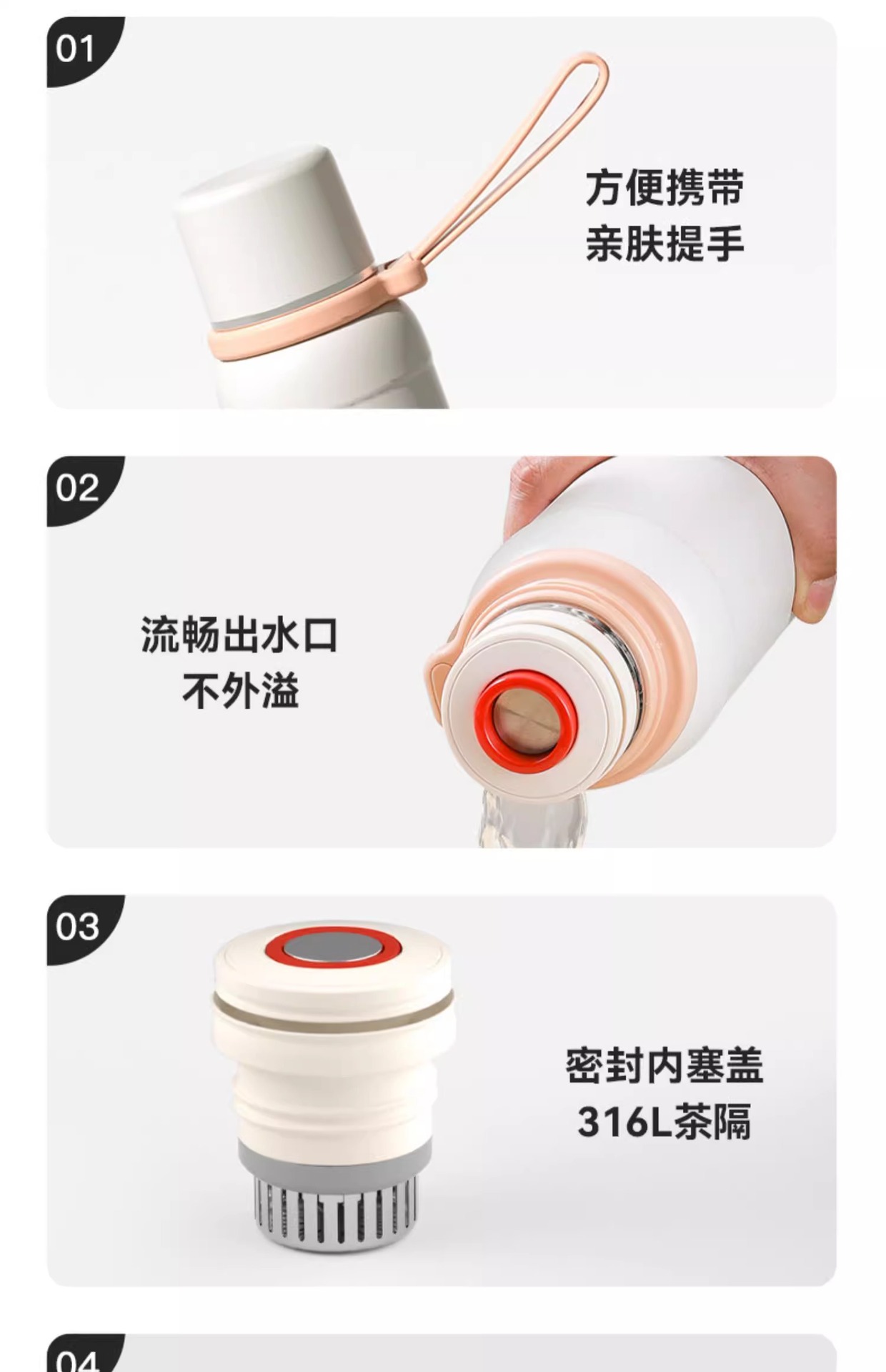 01

方便携带
亲肤提手

02

流畅出水口
不外溢

03

密封内塞盖
316L茶隔

04