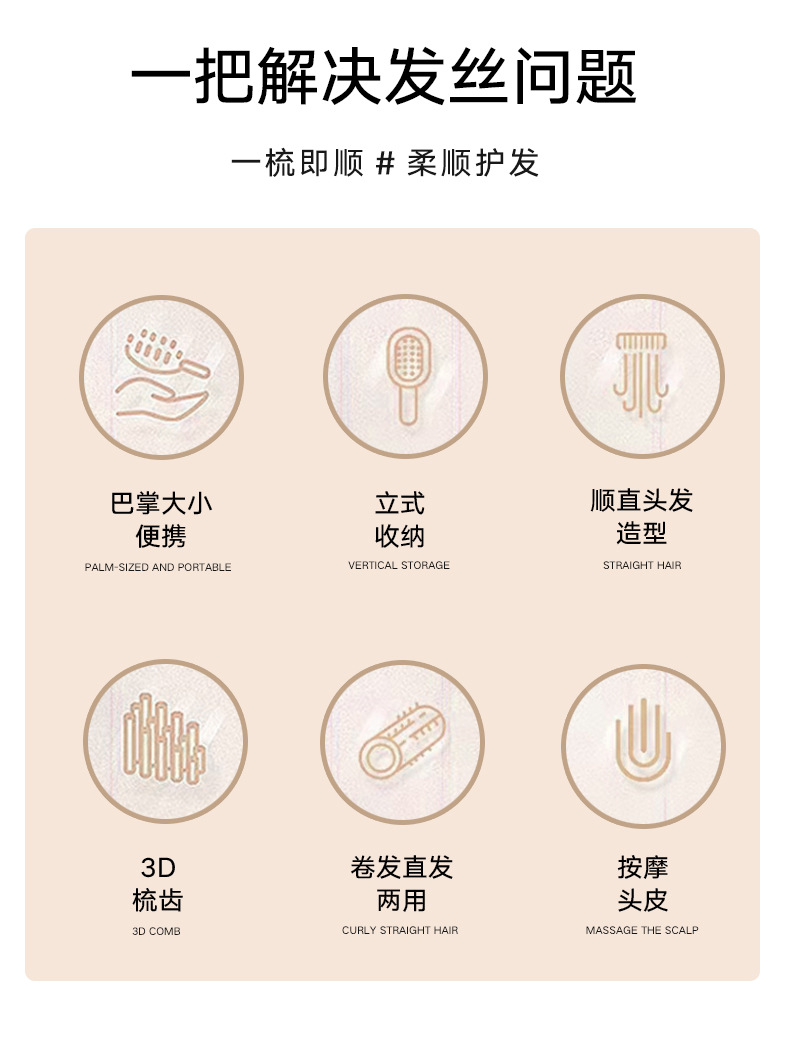 一把解决发丝问题

一梳即顺 # 柔顺护发

巴掌大小
便携
PALM-SIZED AND PORTABLE

立式
收纳
VERTICAL STORAGE

顺直头发
造型
STRAIGHT HAIR

3D
梳齿
3D COMB

卷发直发
两用
CURLY STRAIGHT HAIR

按摩
头皮
MASSAGE THE SCALP