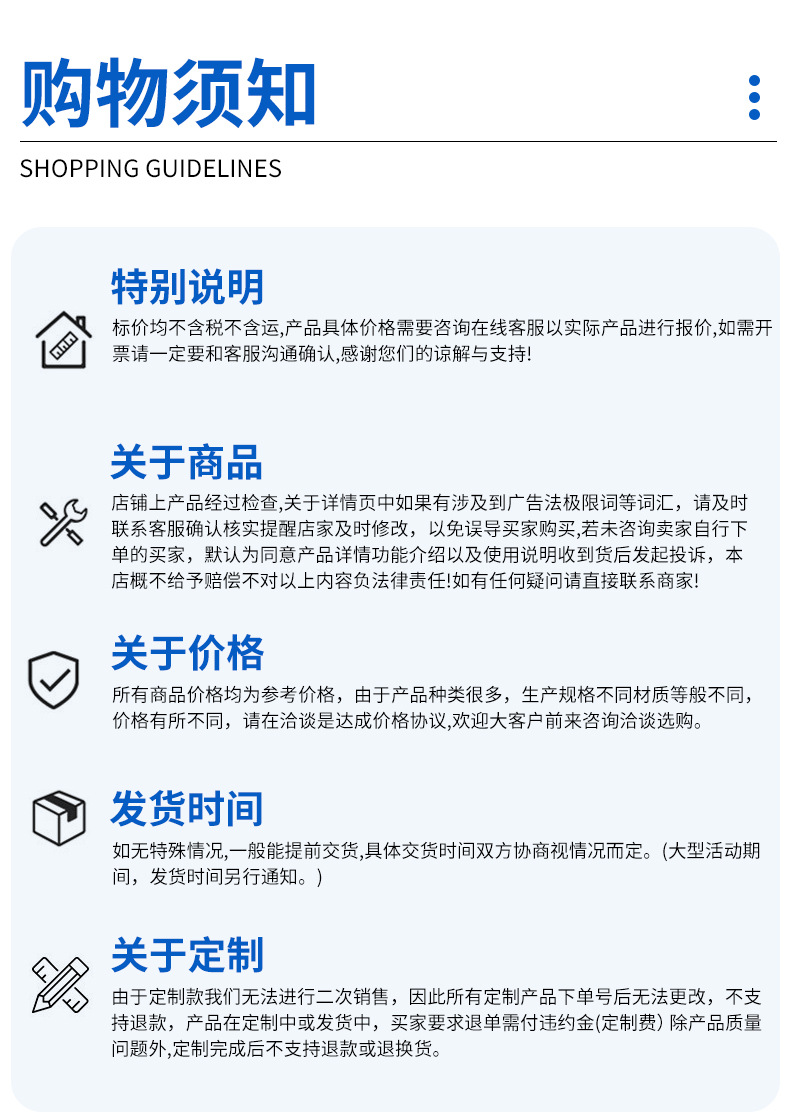 购物须知

SHOPPING GUIDELINES

特别说明

标价均不含税不含运,产品具体价格需要咨询在线客服以实际产品进行报价,如需开票请一定要和客服沟通确认,感谢您们的谅解与支持!

关于商品

店铺上产品经过检查,关于详情页中如果有涉及到广告法极限词等词汇，请及时联系客服确认核实提醒店家及时修改，以免误导买家购买,若未咨询卖家自行下单的买家，默认为同意产品详情功能介绍以及使用说明收到货后发起投诉，本店概不给予赔偿不对以上内容负法律责任!如有任何疑问请直接联系商家!

关于价格

所有商品价格均为参考价格，由于产品种类很多，生产规格不同材质等般不同，价格有所不同，请在洽谈是达成价格协议,欢迎大客户前来咨询洽谈选购。

发货时间

如无特殊情况,一般能提前交货,具体交货时间双方协商视情况而定。(大型活动期间，发货时间另行通知。)

关于定制

由于定制款我们无法进行二次销售，因此所有定制产品下单号后无法更改，不支持退款，产品在定制中或发货中，买家要求退单需付违约金(定制费) 除产品质量问题外,定制完成后不支持退款或退换货。