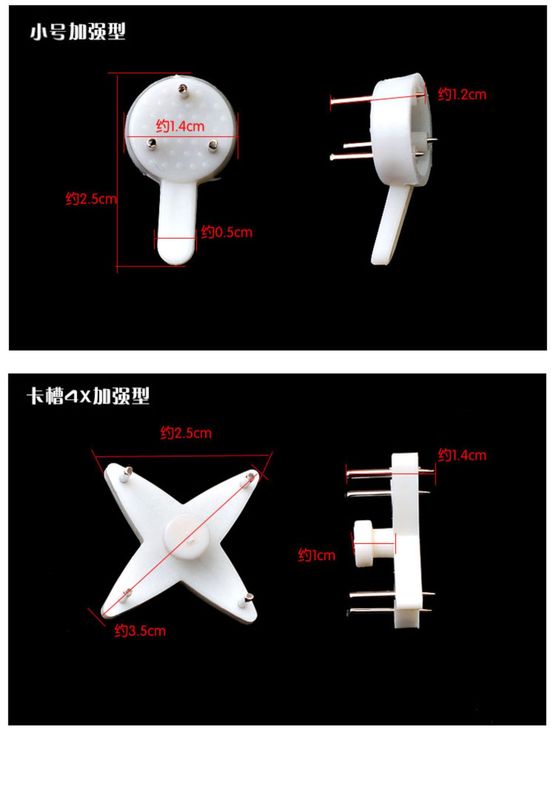 小号加强型

约1.4cm

约2.5cm

约0.5cm

约1.2cm

卡槽4X加强型

约2.5cm

约3.5cm

约1.4cm

约1cm