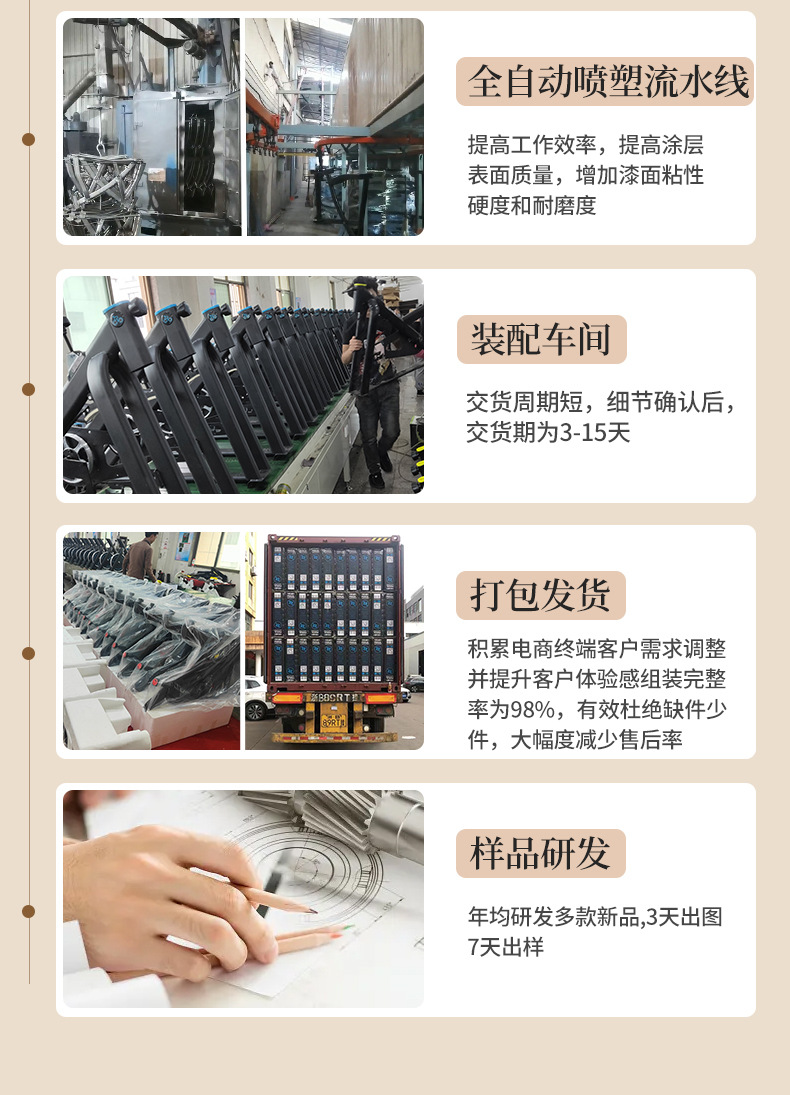 全自动喷塑流水线

提高工作效率，提高涂层表面质量，增加漆面粘性硬度和耐磨度

装配车间

交货周期短，细节确认后，交货期为3-15天

打包发货

积累电商终端客户需求调整并提升客户体验感组装完整率为98%，有效杜绝缺件少件，大幅度减少售后率

样品研发

年均研发多款新品,3天出图7天出样