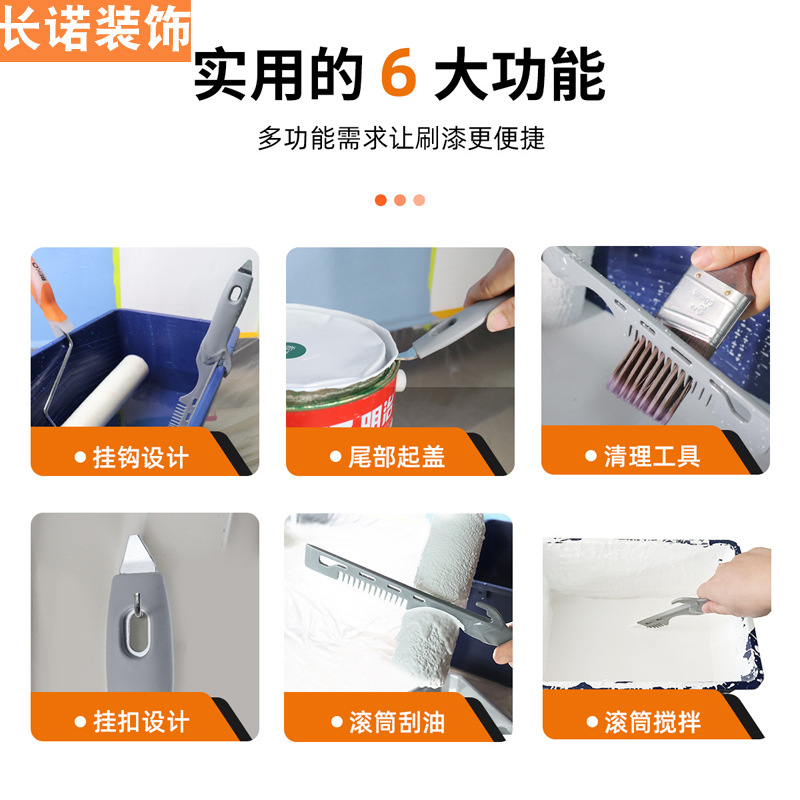 长诺装饰

实用的 6 大功能

多功能需求让刷漆更便捷

● 挂钩设计

● 尾部起盖

● 清理工具

● 挂扣设计

● 滚筒刮油

● 滚筒搅拌