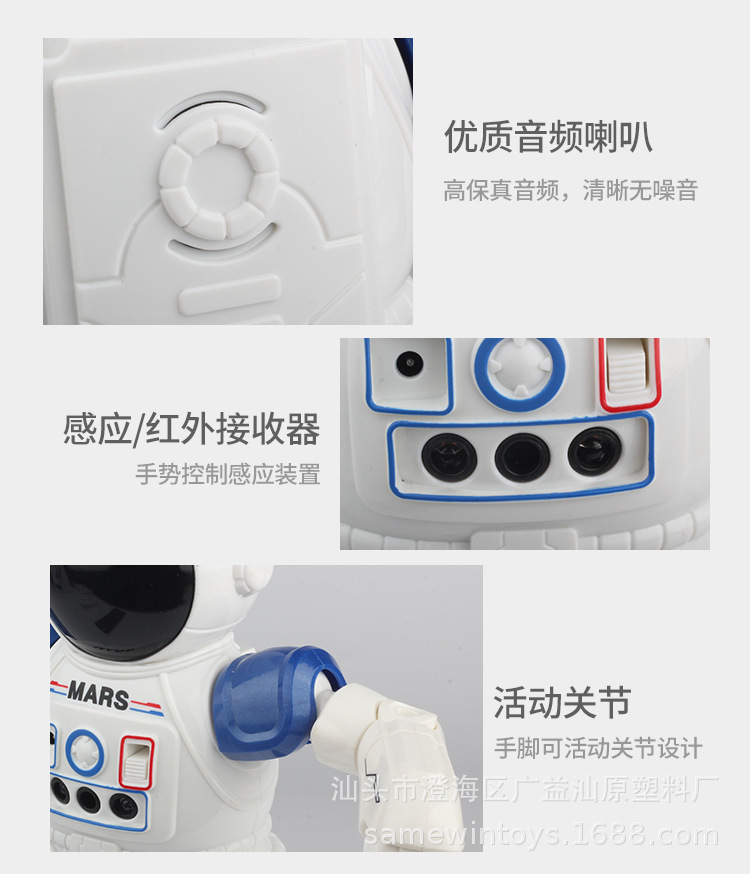 优质音频喇叭

高保真音频，清晰无噪音

感应/红外接收器

手势控制感应装置

MARS

活动关节

手脚可活动关节设计

汕头市澄海区广益汕原塑料厂

samewintoys.1688.com