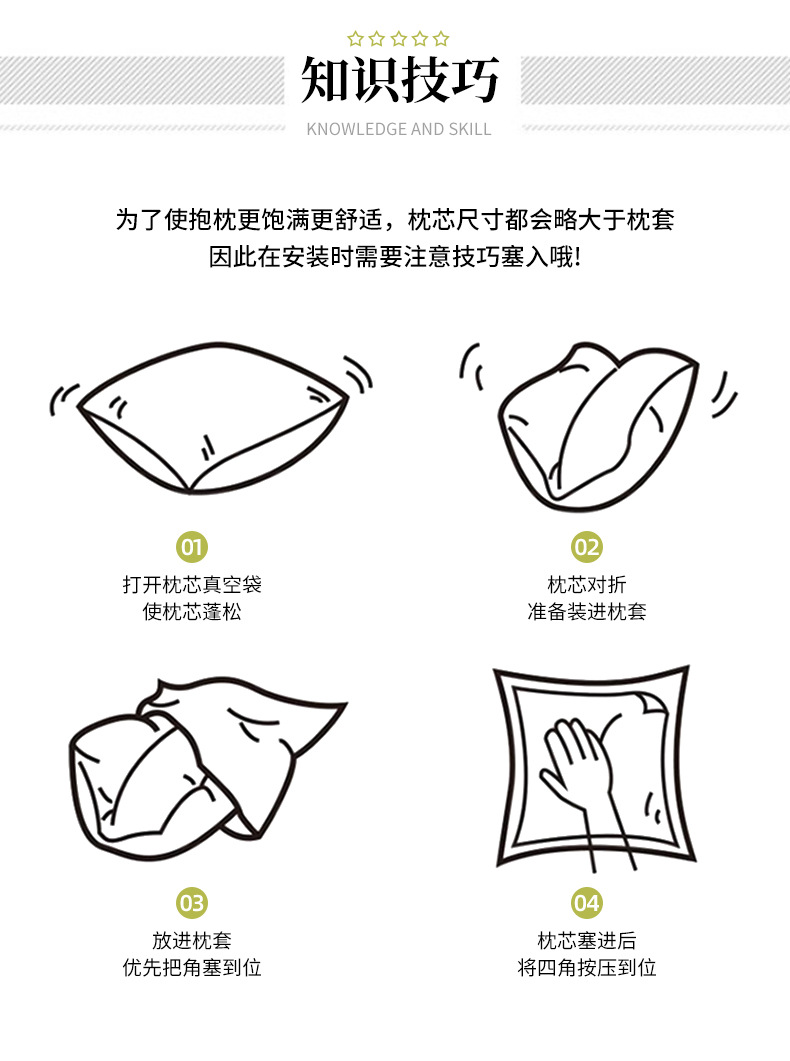 知识技巧
KNOWLEDGE AND SKILL

为了使抱枕更饱满更舒适，枕芯尺寸都会略大于枕套
因此在安装时需要注意技巧塞入哦!

01
打开枕芯真空袋
使枕芯蓬松

02
枕芯对折
准备装进枕套

03
放进枕套
优先把角塞到位

04
枕芯塞进后
将四角按压到位