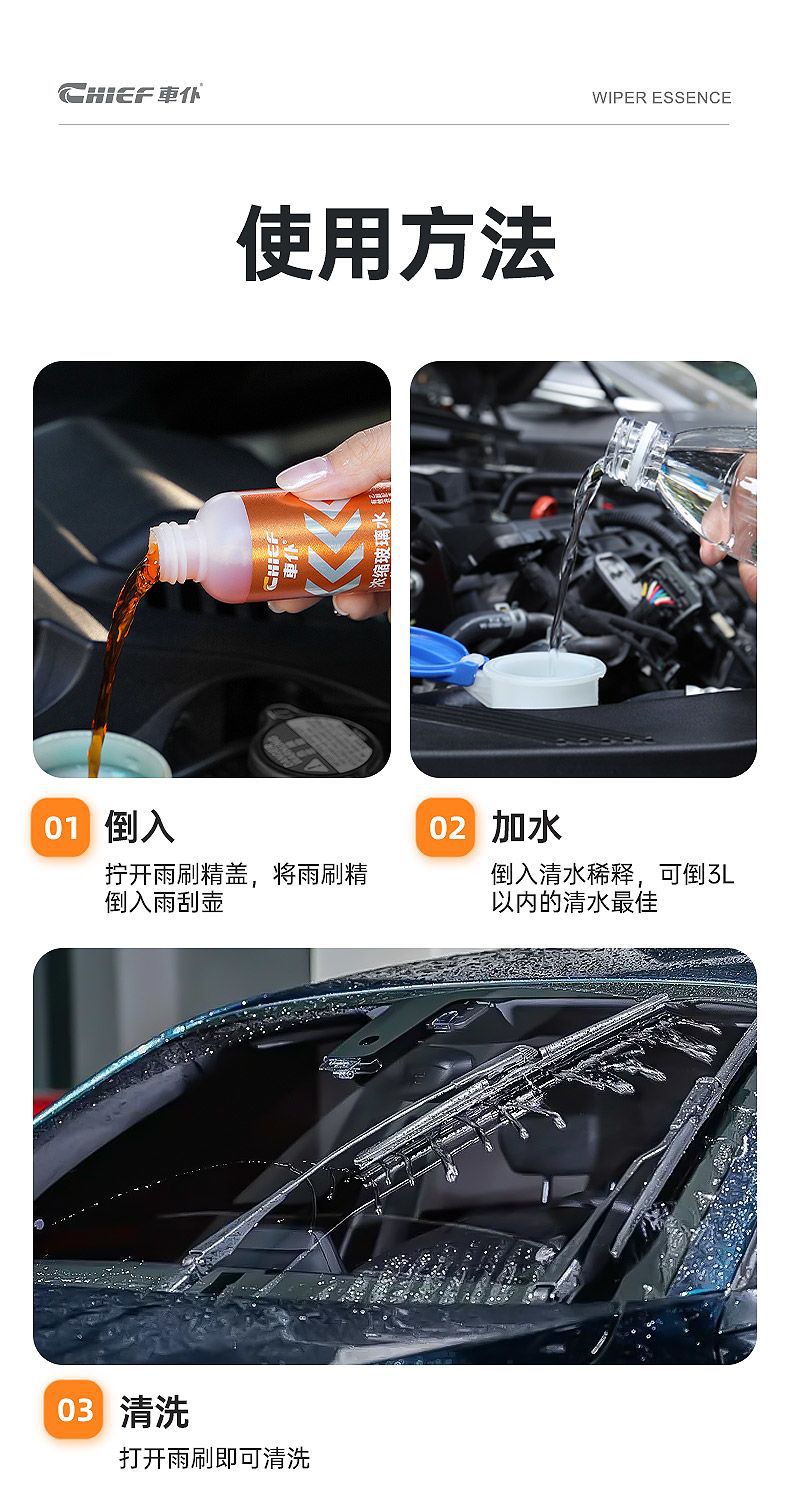 CHIEF 車仆

WIPER ESSENCE

使用方法

CHIEF 車仆

浓缩玻璃水

01 倒入

拧开雨刷精盖，将雨刷精倒入雨刮壶

02 加水

倒入清水稀释，可倒3L以内的清水最佳

03 清洗

打开雨刷即可清洗