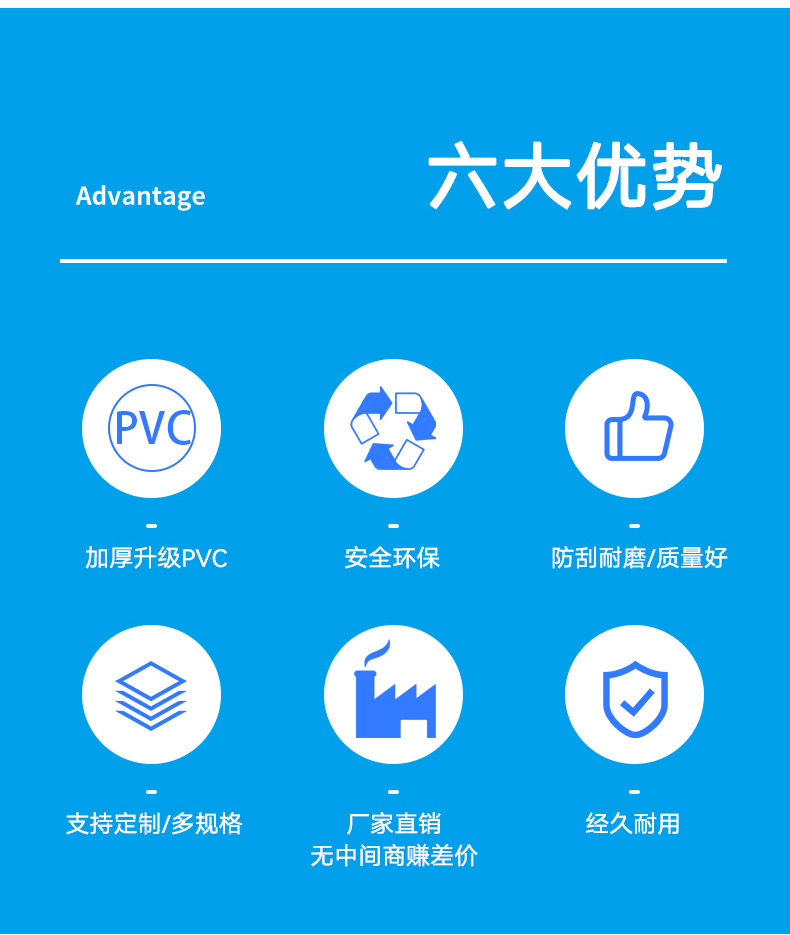 Advantage 六大优势

PVC

-
加厚升级PVC

-
安全环保

-
防刮耐磨/质量好

-
支持定制/多规格

-
厂家直销
无中间商赚差价

-
经久耐用