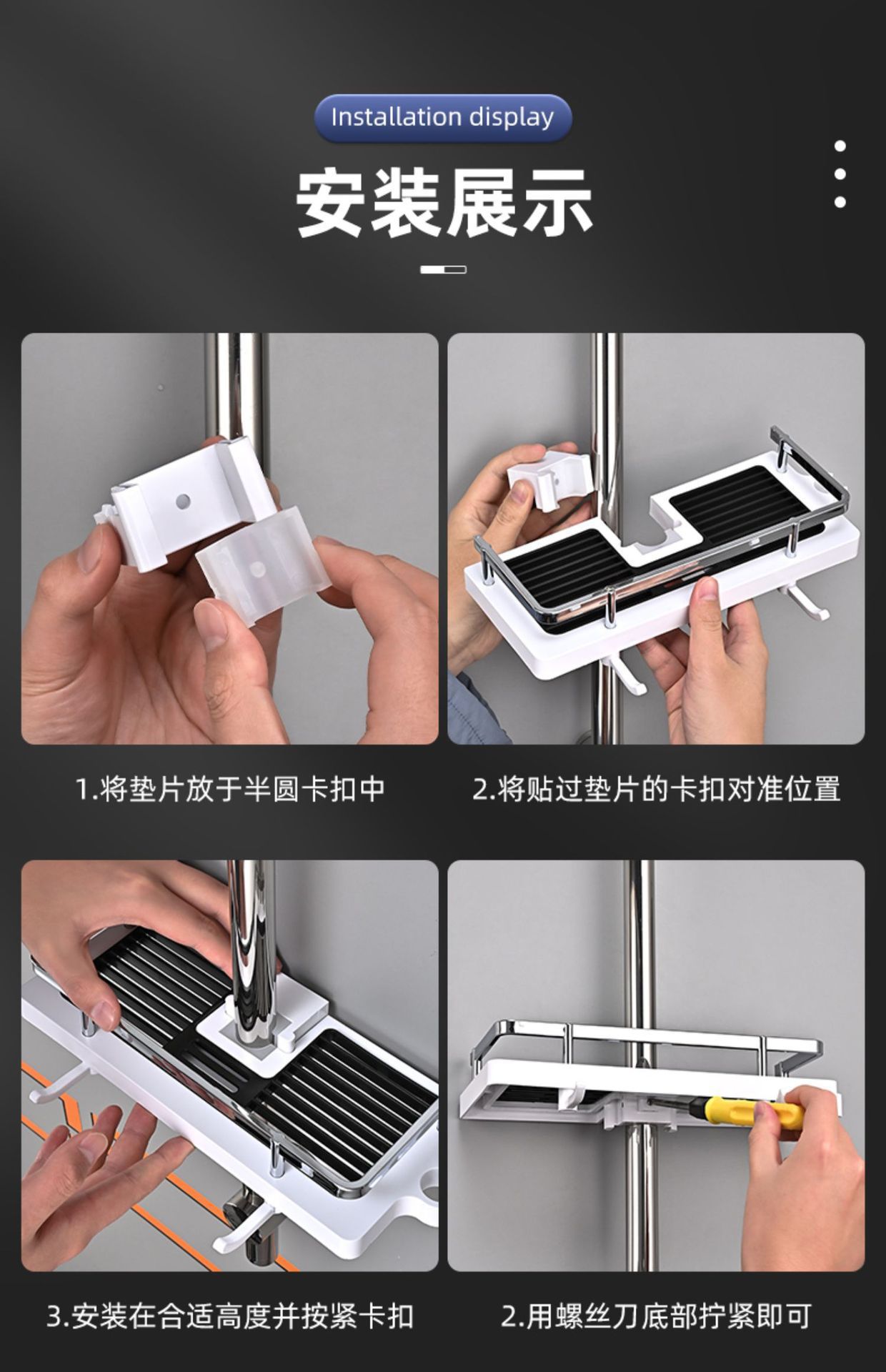 Installation display

安装展示

1.将垫片放于半圆卡扣中

2.将贴过垫片的卡扣对准位置

3.安装在合适高度并按紧卡扣

2.用螺丝刀底部拧紧即可