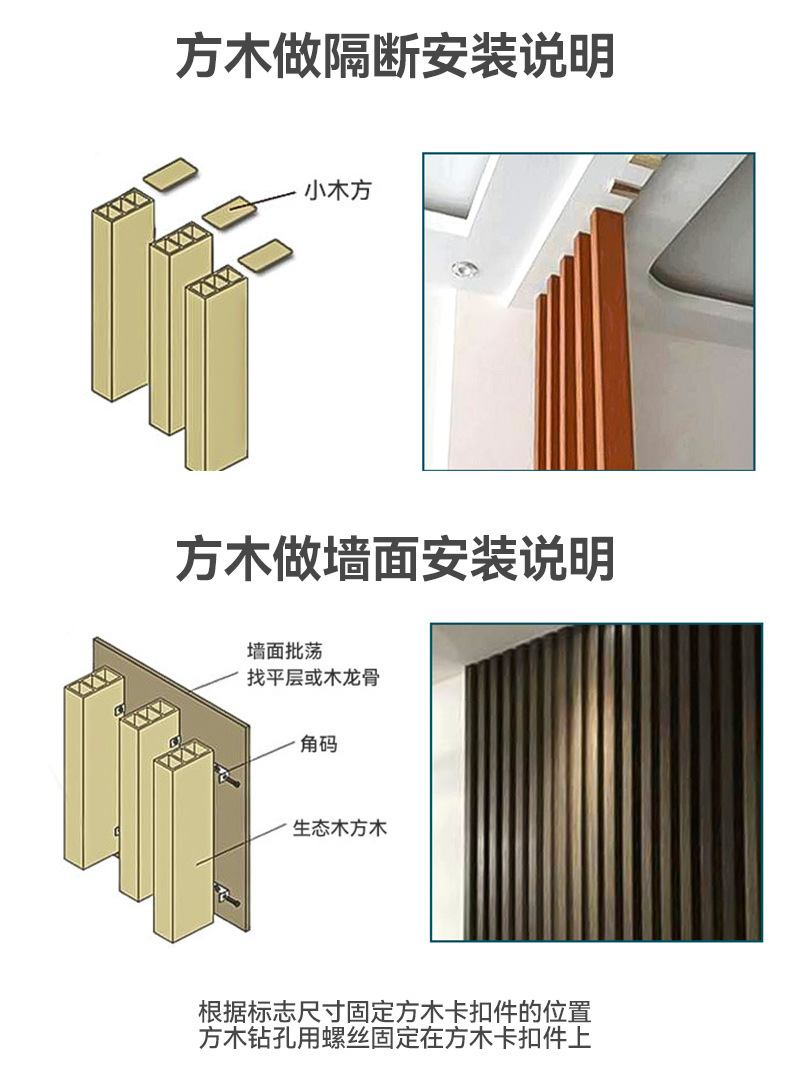 方木做隔断安装说明

小木方

方木做墙面安装说明

墙面批荡
找平层或木龙骨

角码

生态木方木

根据标志尺寸固定方木卡扣件的位置
方木钻孔用螺丝固定在方木卡扣件上