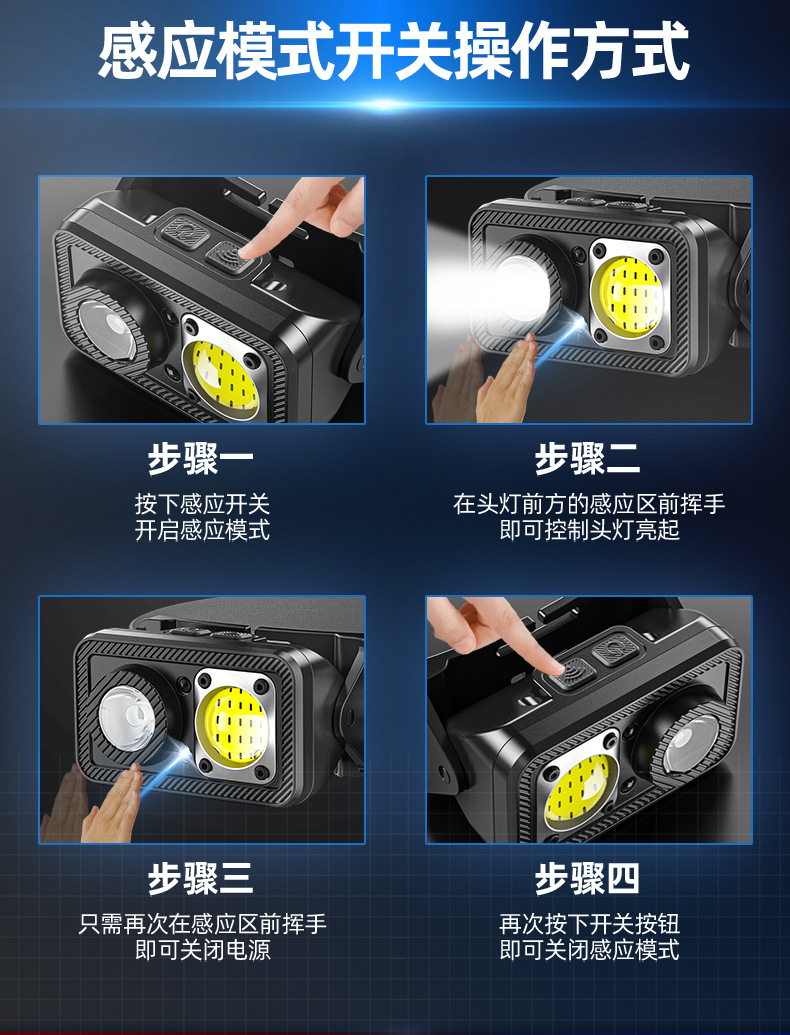 感应模式开关操作方式

步骤一

按下感应开关
开启感应模式

步骤二

在头灯前方的感应区前挥手
即可控制头灯亮起

步骤三

只需再次在感应区前挥手
即可关闭电源

步骤四

再次按下开关按钮
即可关闭感应模式