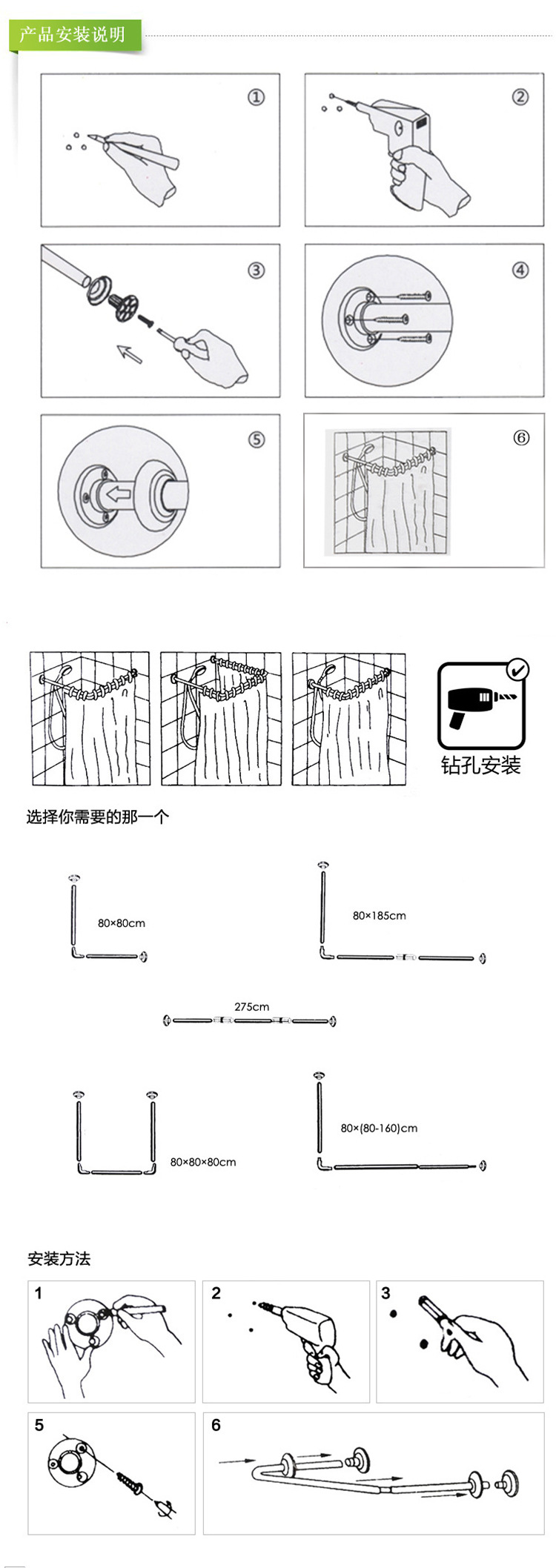 产品安装说明

①

②

③

④

⑤

⑥

钻孔安装

选择你需要的那一个

80×80cm

80×185cm

275cm

80×80×80cm

80×(80-160)cm

安装方法

1

2

3

5

6