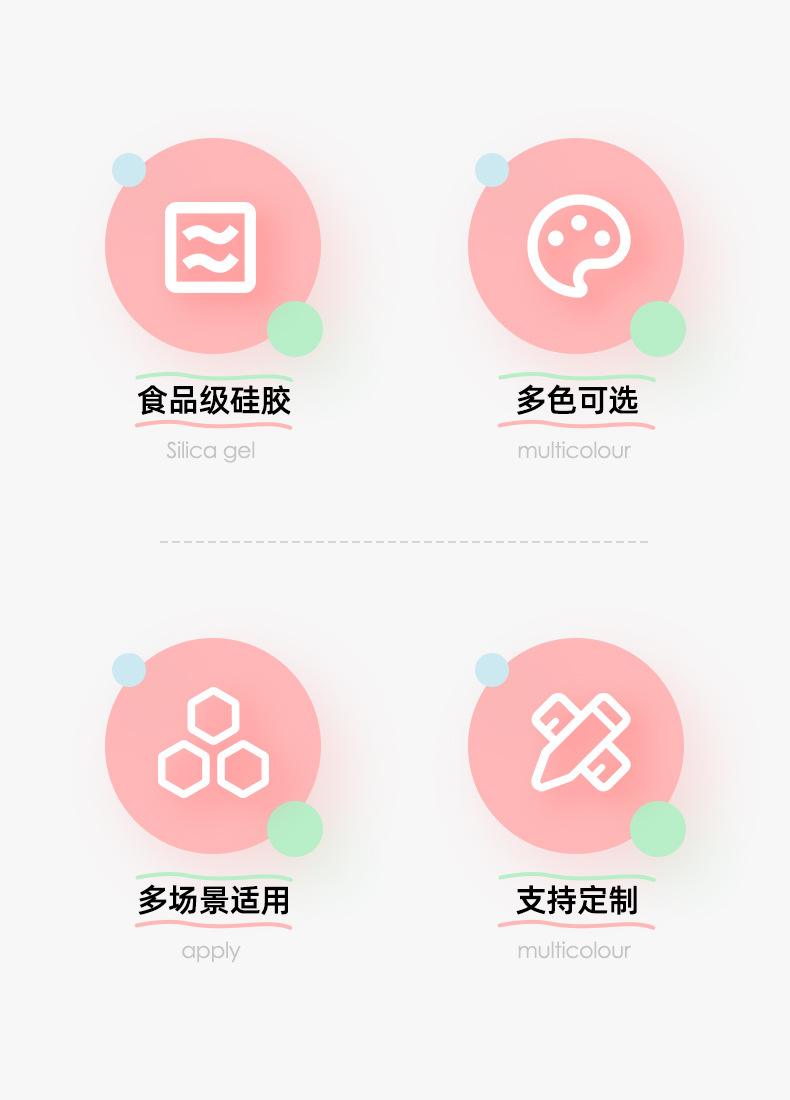 食品级硅胶

Silica gel

多色可选

multicolour

多场景适用

apply

支持定制

multicolour