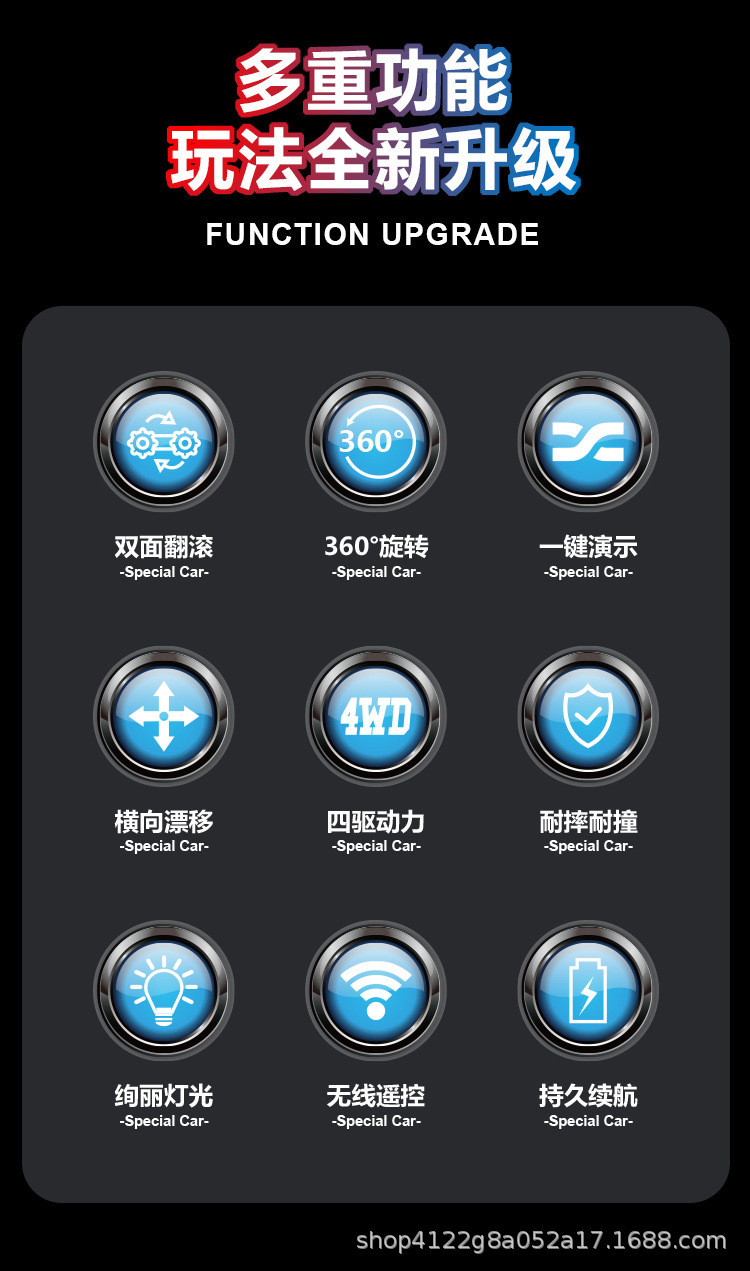 多重功能
玩法全新升级

FUNCTION UPGRADE

360°

双面翻滚
-Special Car-

360°旋转
-Special Car-

一键演示
-Special Car-

4WD

横向漂移
-Special Car-

四驱动力
-Special Car-

耐摔耐撞
-Special Car-

绚丽灯光
-Special Car-

无线遥控
-Special Car-

持久续航
-Special Car-

shop4122g8a052a17.1688.com