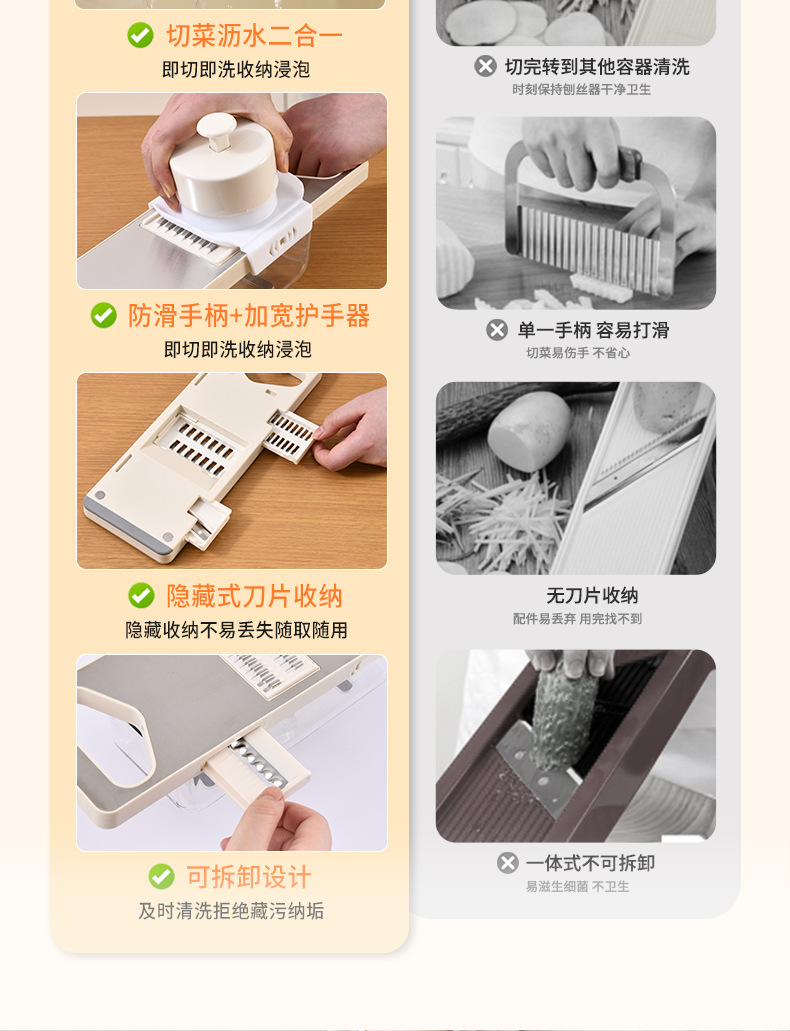 切菜沥水二合一
即切即洗收纳浸泡

防滑手柄+加宽护手器
即切即洗收纳浸泡

隐藏式刀片收纳
隐藏收纳不易丢失随取随用

可拆卸设计
及时清洗拒绝藏污纳垢

切完转到其他容器清洗
时刻保持刨丝器干净卫生

单一手柄 容易打滑
切菜易伤手 不省心

无刀片收纳
配件易丢弃 用完找不到

一体式不可拆卸
易滋生细菌 不卫生