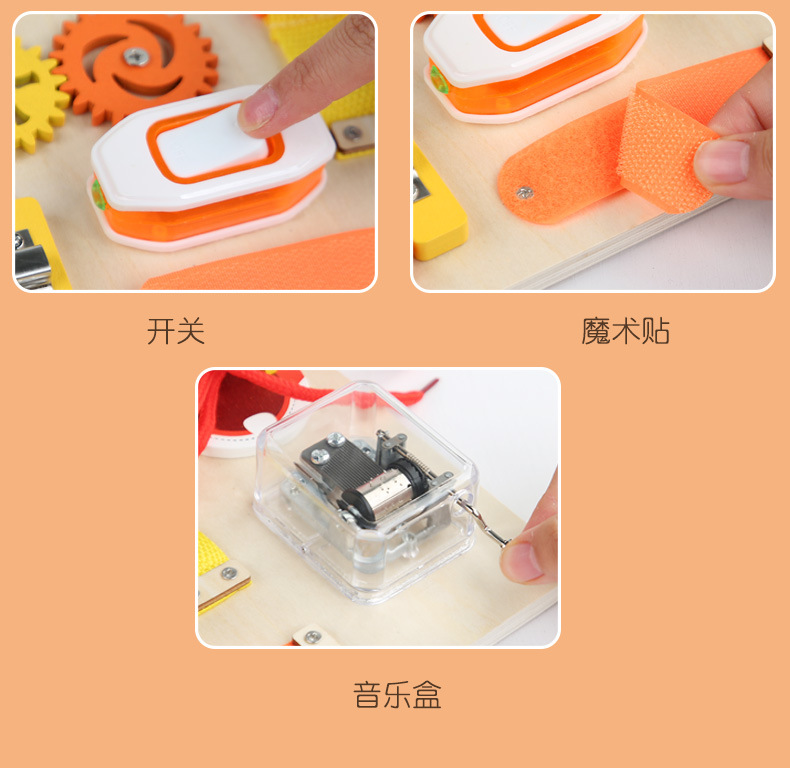 开关

魔术贴

音乐盒