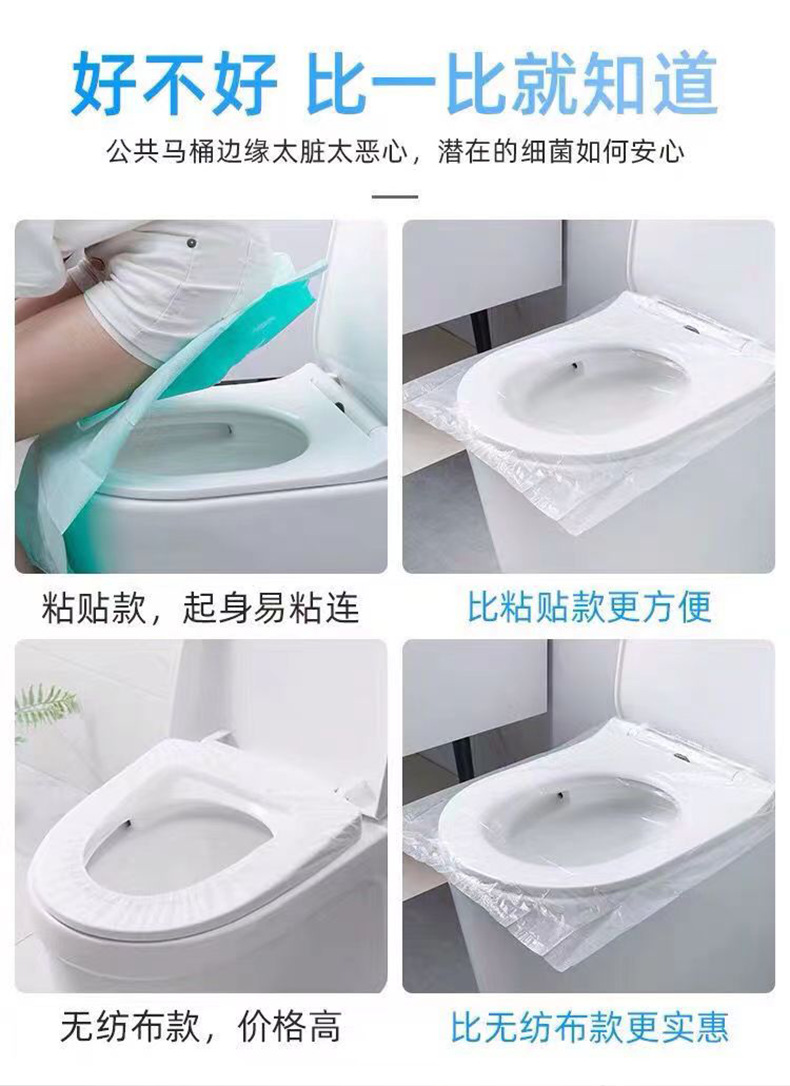 好不好 比一比就知道

公共马桶边缘太脏太恶心，潜在的细菌如何安心

粘贴款，起身易粘连

比粘贴款更方便

无纺布款，价格高

比无纺布款更实惠