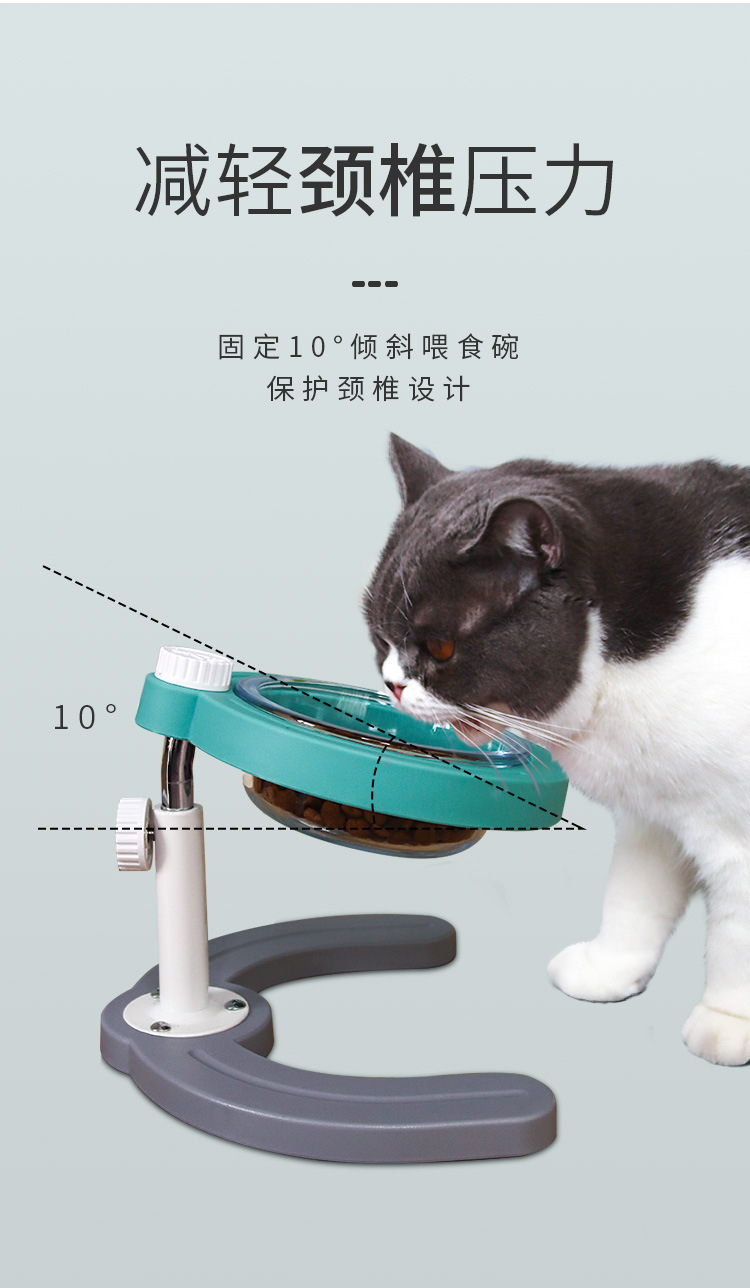 减轻颈椎压力

---

固定10°倾斜喂食碗
保护颈椎设计

10°