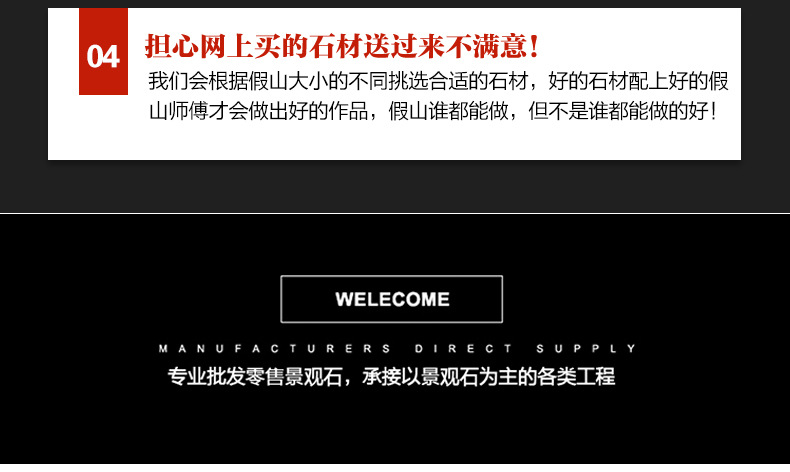 04

担心网上买的石材送过来不满意！

我们会根据假山大小的不同挑选合适的石材，好的石材配上好的假山师傅才会做出好的作品，假山谁都能做，但不是谁都能做的好！

WELECOME

MANUFACTURERS DIRECT SUPPLY

专业批发零售景观石，承接以景观石为主的各类工程