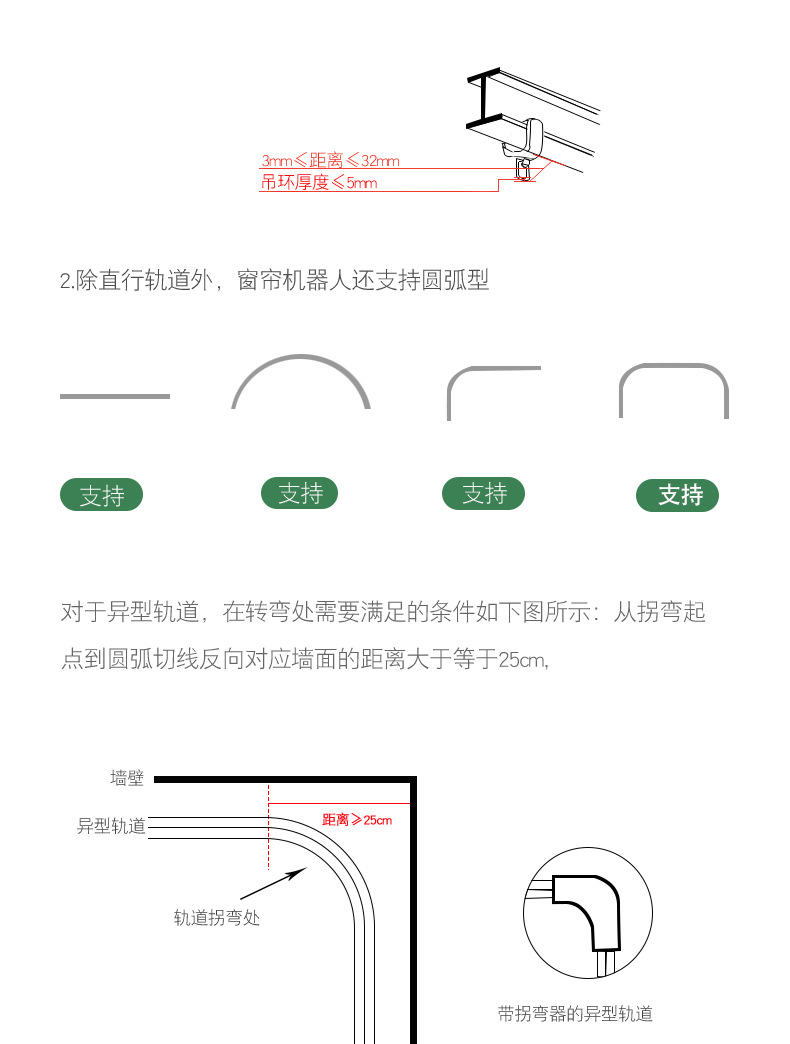 3mm≤距离≤32mm
吊环厚度≤5mm

2.除直行轨道外，窗帘机器人还支持圆弧型

支持
支持
支持
支持

对于异型轨道，在转弯处需要满足的条件如下图所示：从拐弯起点到圆弧切线反向对应墙面的距离大于等于25cm，

墙壁
异型轨道
距离≥25cm
轨道拐弯处

带拐弯器的异型轨道