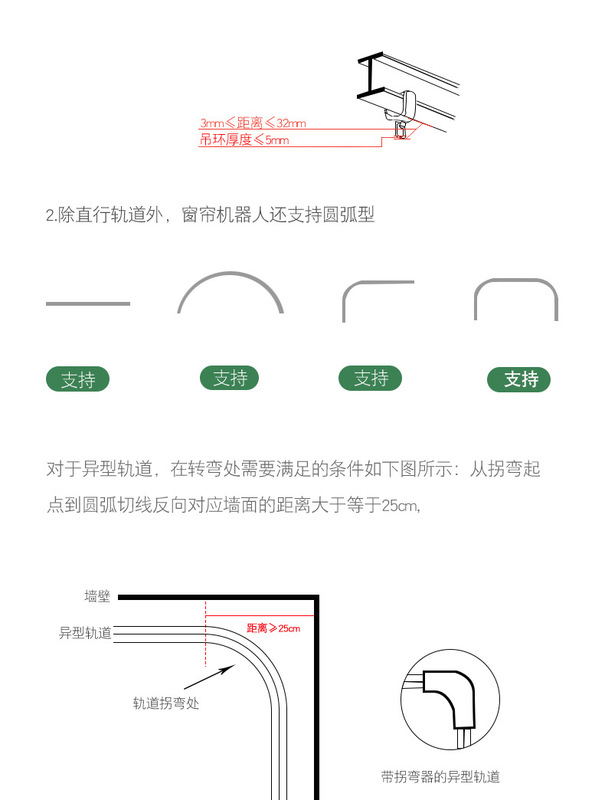 3mm≤距离≤32mm
吊环厚度≤5mm

2.除直行轨道外，窗帘机器人还支持圆弧型

支持
支持
支持
支持

对于异型轨道，在转弯处需要满足的条件如下图所示：从拐弯起点到圆弧切线反向对应墙面的距离大于等于25cm,

墙壁
异型轨道
距离≥25cm
轨道拐弯处
带拐弯器的异型轨道