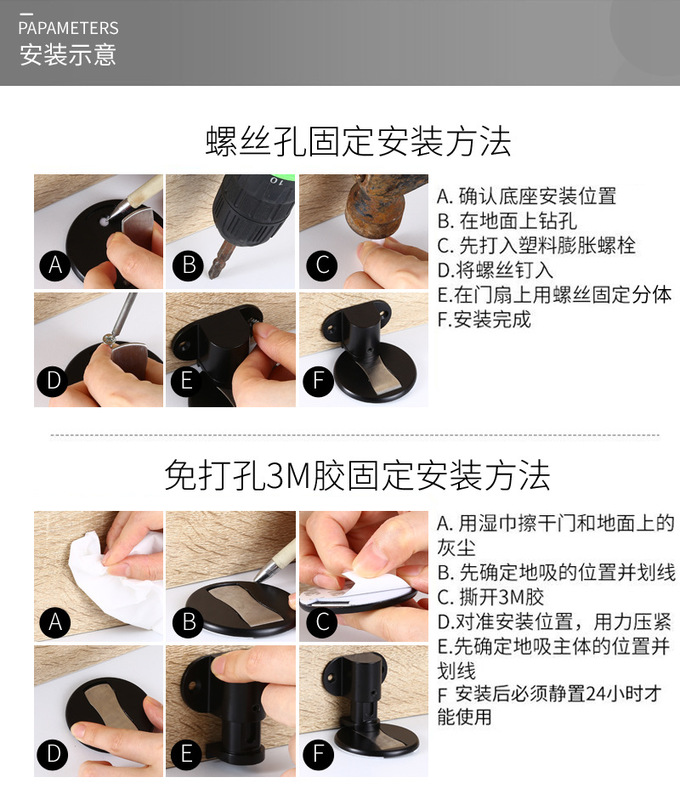 PAPAMETERS
安装示意

螺丝孔固定安装方法

A B C D E F

A. 确认底座安装位置
B. 在地面上钻孔
C. 先打入塑料膨胀螺栓
D.将螺丝钉入
E.在门扇上用螺丝固定分体
F.安装完成

免打孔3M胶固定安装方法

A B C D E F

A. 用湿巾擦干门和地面上的灰尘
B. 先确定地吸的位置并划线
C. 撕开3M胶
D.对准安装位置，用力压紧
E.先确定地吸主体的位置并划线
F 安装后必须静置24小时才能使用