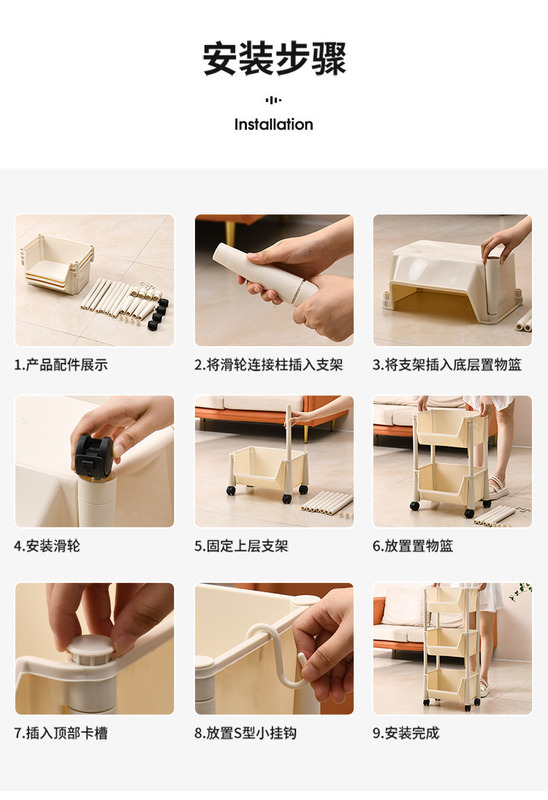 安装步骤

Installation

1.产品配件展示

2.将滑轮连接柱插入支架

3.将支架插入底层置物篮

4.安装滑轮

5.固定上层支架

6.放置置物篮

7.插入顶部卡槽

8.放置S型小挂钩

9.安装完成