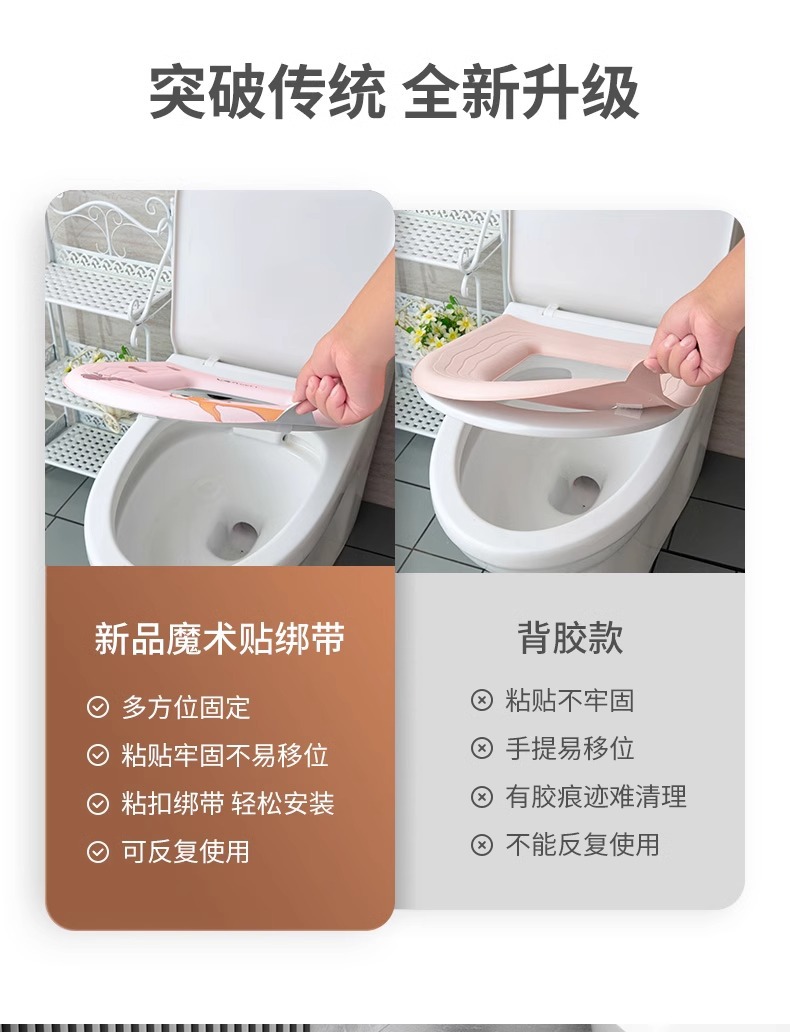 突破传统 全新升级

新品魔术贴绑带

多方位固定
粘贴牢固不易移位
粘扣绑带 轻松安装
可反复使用

背胶款

粘贴不牢固
手提易移位
有胶痕迹难清理
不能反复使用