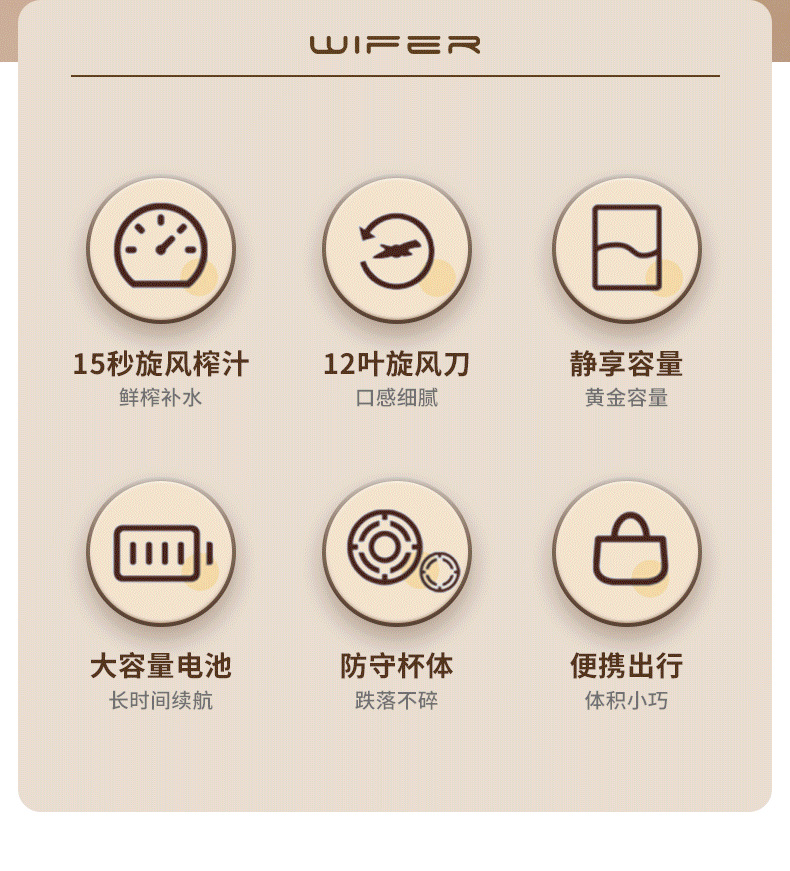 WIFER

15秒旋风榨汁
鲜榨补水

12叶旋风刀
口感细腻

静享容量
黄金容量

大容量电池
长时间续航

防守杯体
跌落不碎

便携出行
体积小巧