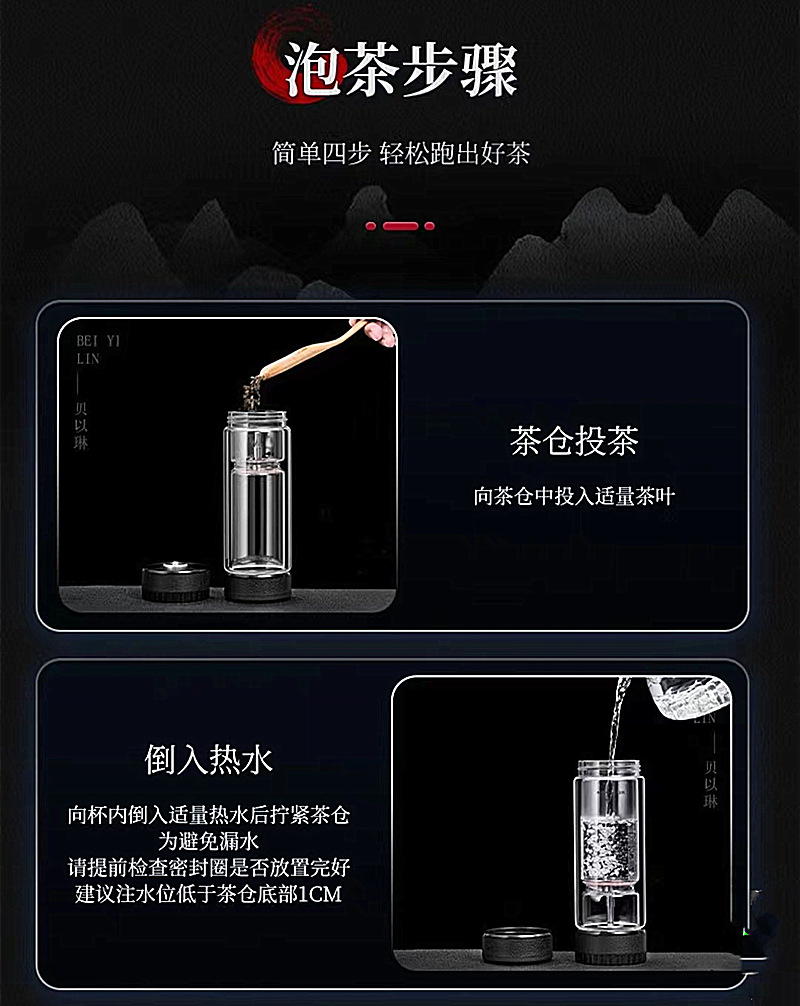 泡茶步骤

简单四步 轻松跑出好茶

BEI YI LIN
贝以琳

茶仓投茶

向茶仓中投入适量茶叶

倒入热水

向杯内倒入适量热水后拧紧茶仓
为避免漏水
请提前检查密封圈是否放置完好
建议注水位低于茶仓底部1CM

LIN
贝以琳