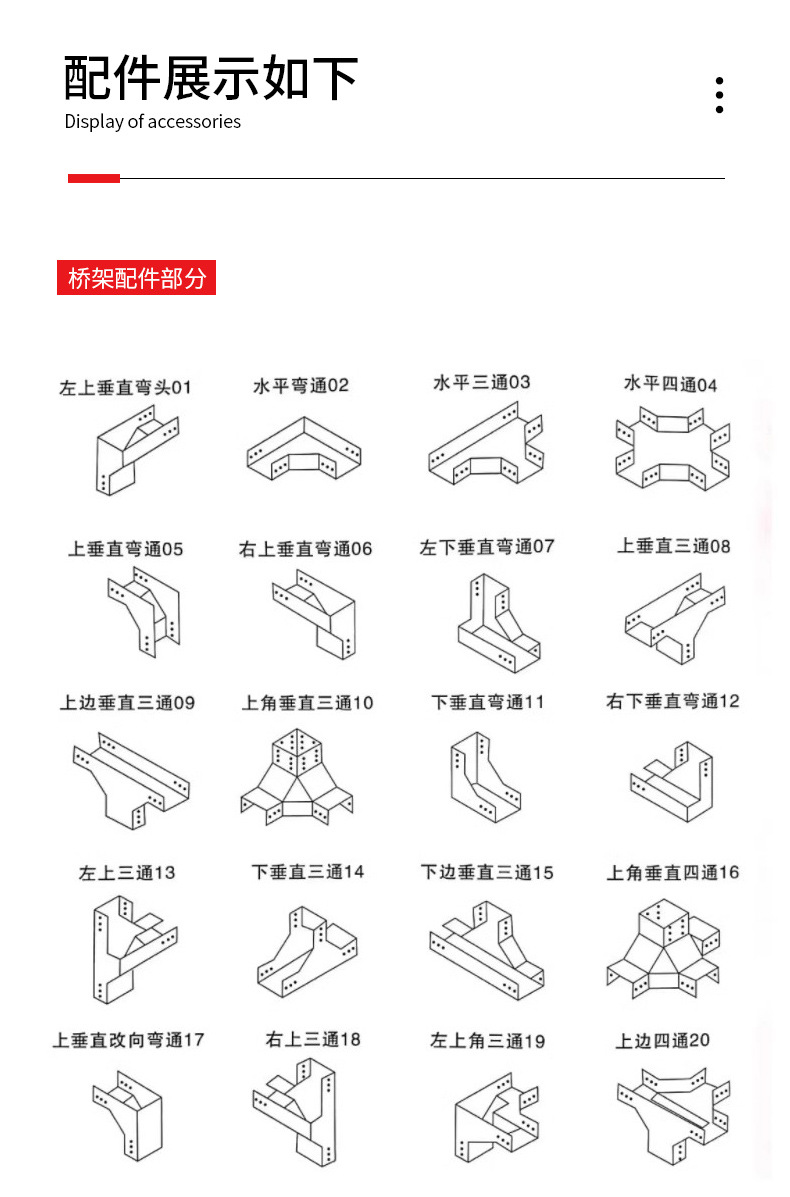 配件展示如下
Display of accessories

桥架配件部分

左上垂直弯头01

水平弯通02

水平三通03

水平四通04

上垂直弯通05

右上垂直弯通06

左下垂直弯通07

上垂直三通08

上边垂直三通09

上角垂直三通10

下垂直弯通11

右下垂直弯通12

左上三通13

下垂直三通14

下边垂直三通15

上角垂直四通16

上垂直改向弯通17

右上三通18

左上角三通19

上边四通20