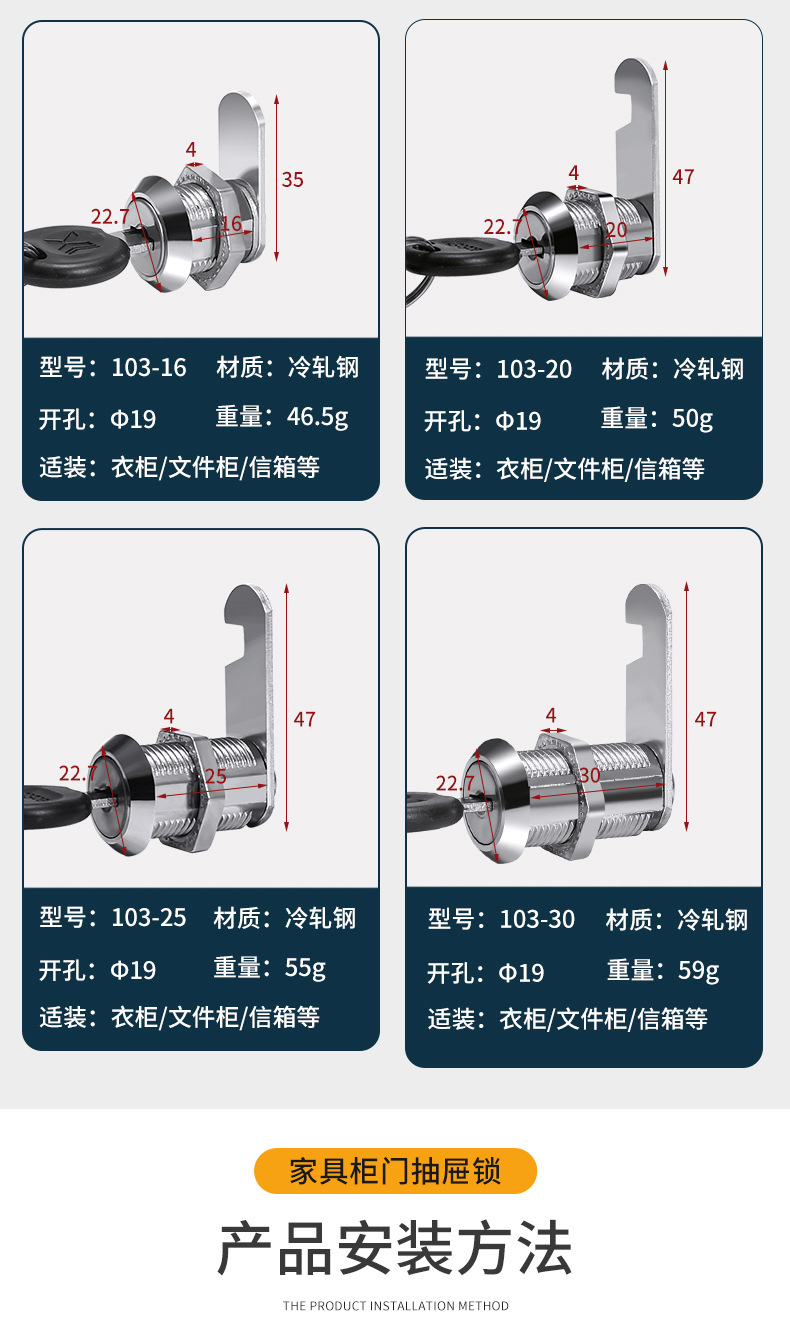 4
35
22.7
16

型号：103-16　材质：冷轧钢
开孔：Φ19　重量：46.5g
适装：衣柜/文件柜/信箱等

4
47
22.7
20

型号：103-20　材质：冷轧钢
开孔：Φ19　重量：50g
适装：衣柜/文件柜/信箱等

4
47
22.7
25

型号：103-25　材质：冷轧钢
开孔：Φ19　重量：55g
适装：衣柜/文件柜/信箱等

4
47
22.7
30

型号：103-30　材质：冷轧钢
开孔：Φ19　重量：59g
适装：衣柜/文件柜/信箱等

家具柜门抽屉锁

产品安装方法

THE PRODUCT INSTALLATION METHOD