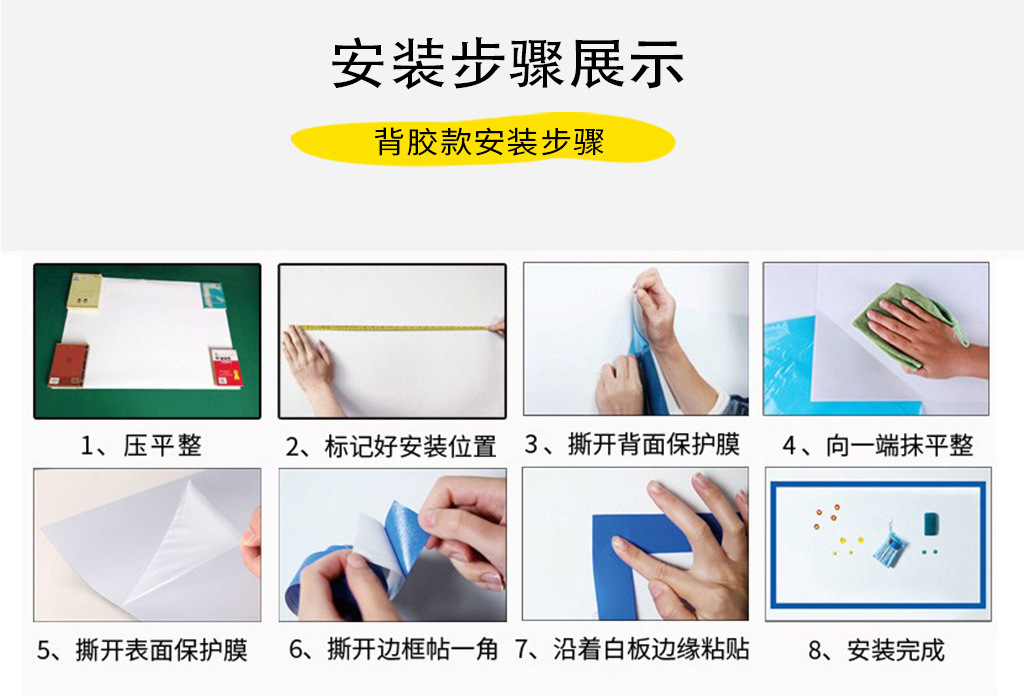 安装步骤展示

背胶款安装步骤

1、压平整

2、标记好安装位置

3、撕开背面保护膜

4、向一端抹平整

5、撕开表面保护膜

6、撕开边框帖一角

7、沿着白板边缘粘贴

8、安装完成