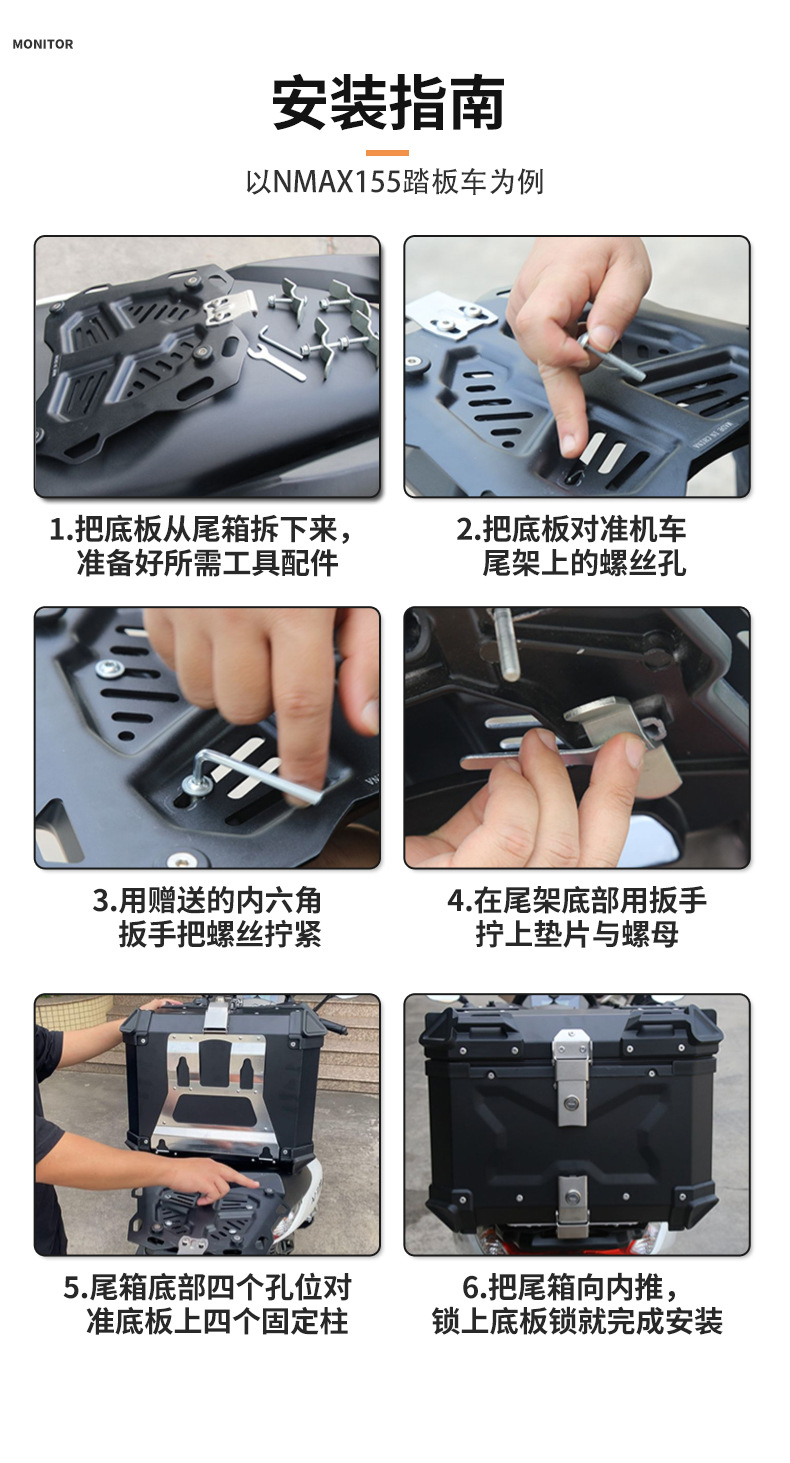 MONITOR

安装指南

以NMAX155踏板车为例

1.把底板从尾箱拆下来，准备好所需工具配件

2.把底板对准机车尾架上的螺丝孔

3.用赠送的内六角扳手把螺丝拧紧

4.在尾架底部用扳手拧上垫片与螺母

5.尾箱底部四个孔位对准底板上四个固定柱

6.把尾箱向内推，锁上底板锁就完成安装