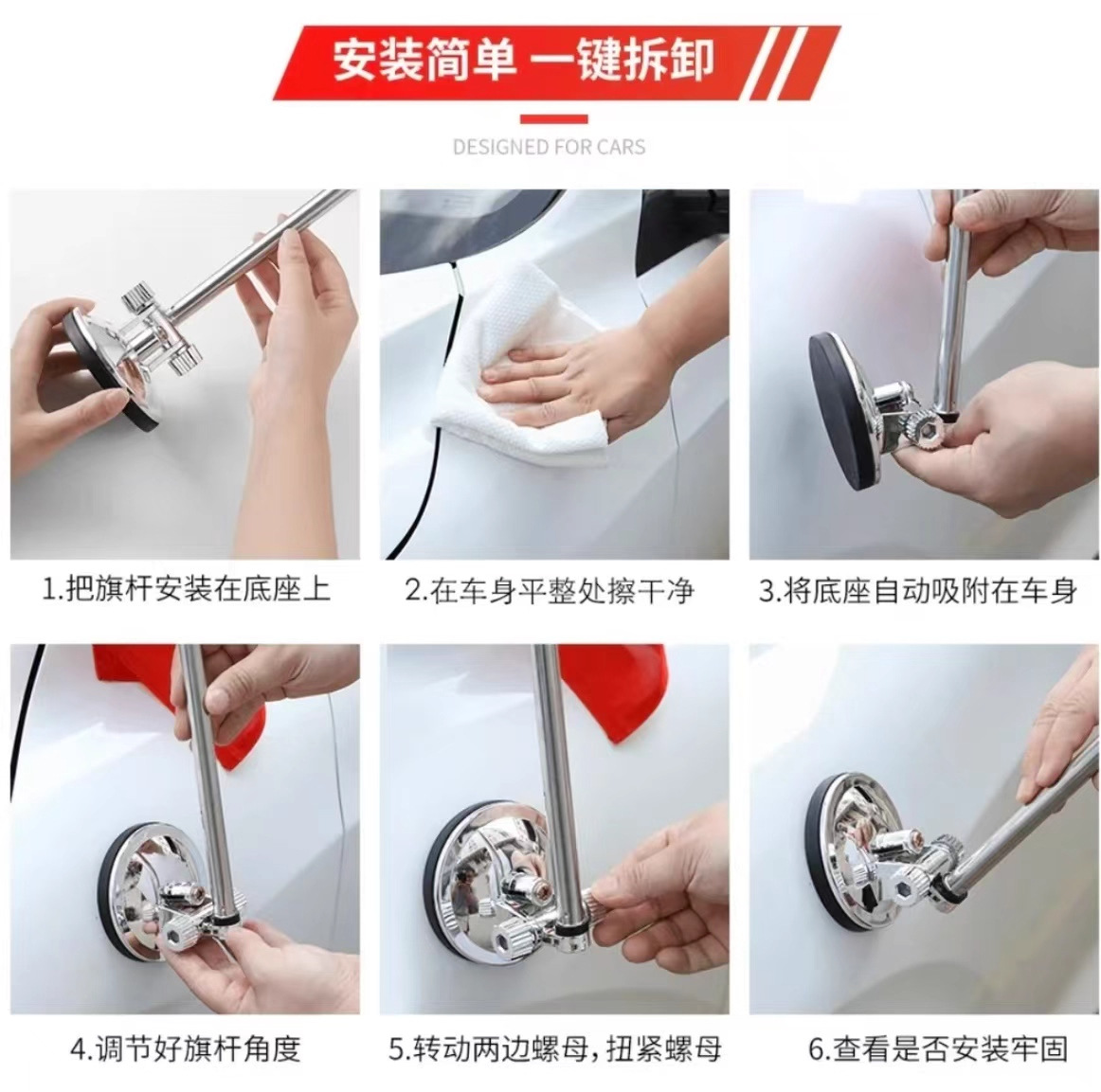 安装简单 一键拆卸

DESIGNED FOR CARS

1.把旗杆安装在底座上

2.在车身平整处擦干净

3.将底座自动吸附在车身

4.调节好旗杆角度

5.转动两边螺母，扭紧螺母

6.查看是否安装牢固