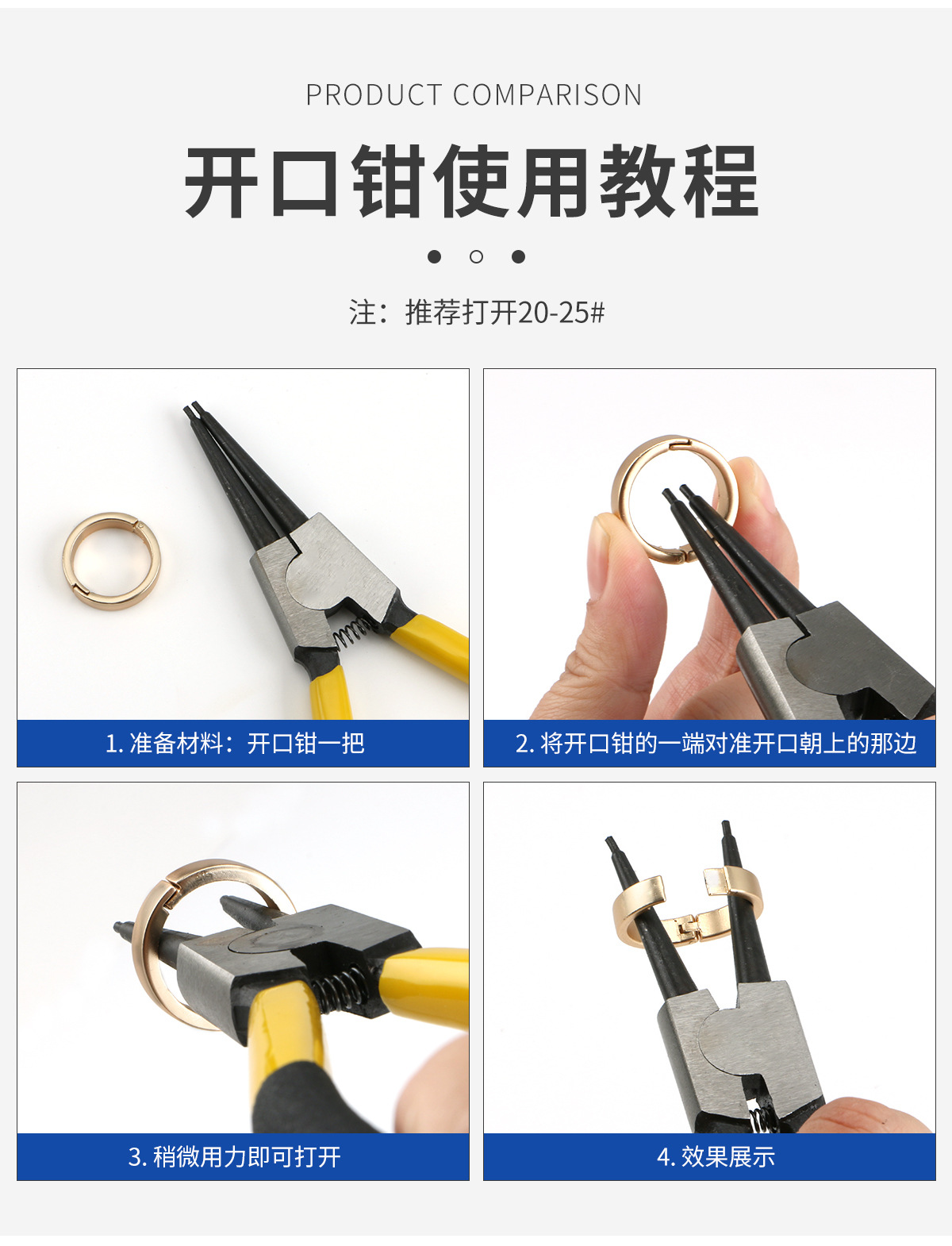 PRODUCT COMPARISON

开口钳使用教程

注：推荐打开20-25#

1. 准备材料：开口钳一把

2. 将开口钳的一端对准开口朝上的那边

3. 稍微用力即可打开

4. 效果展示