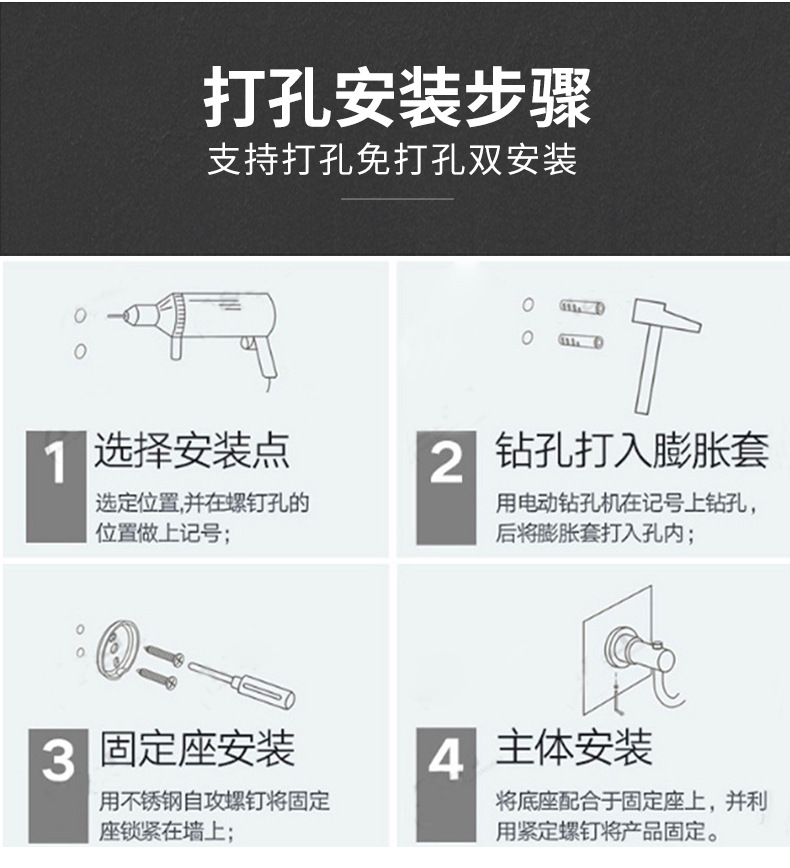 打孔安装步骤
支持打孔免打孔双安装

1 选择安装点
选定位置,并在螺钉孔的位置做上记号;

2 钻孔打入膨胀套
用电动钻孔机在记号上钻孔，后将膨胀套打入孔内;

3 固定座安装
用不锈钢自攻螺钉将固定座锁紧在墙上;

4 主体安装
将底座配合于固定座上，并利用紧定螺钉将产品固定。