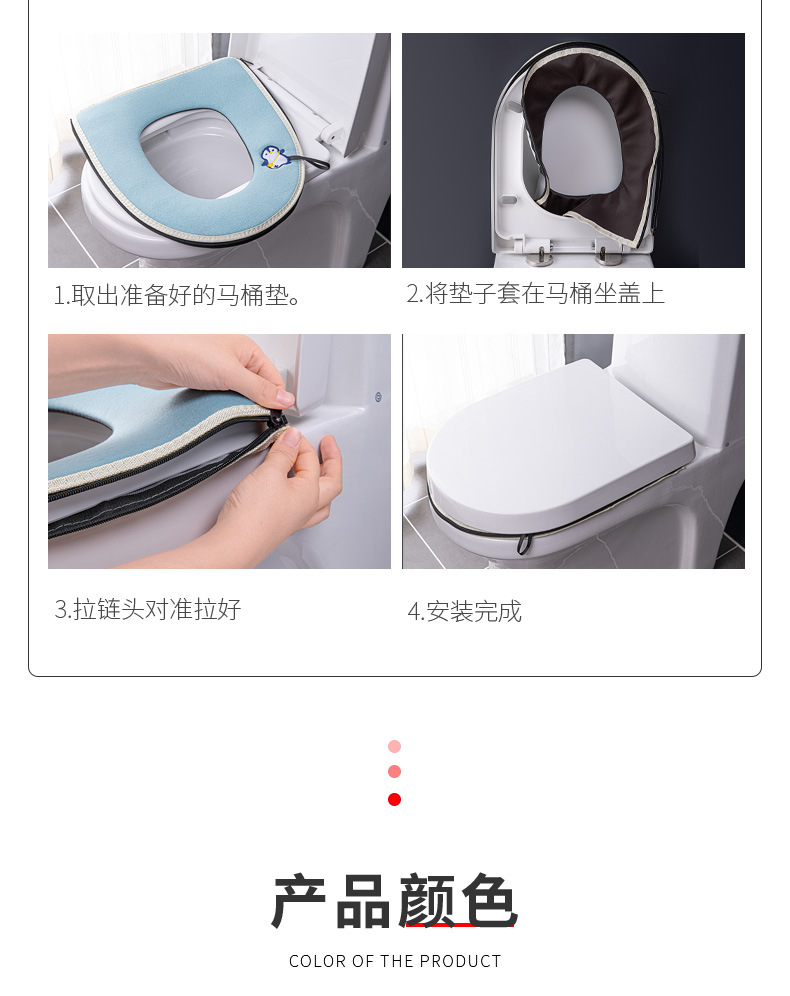 1.取出准备好的马桶垫。

2.将垫子套在马桶坐盖上

3.拉链头对准拉好

4.安装完成

产品颜色

COLOR OF THE PRODUCT