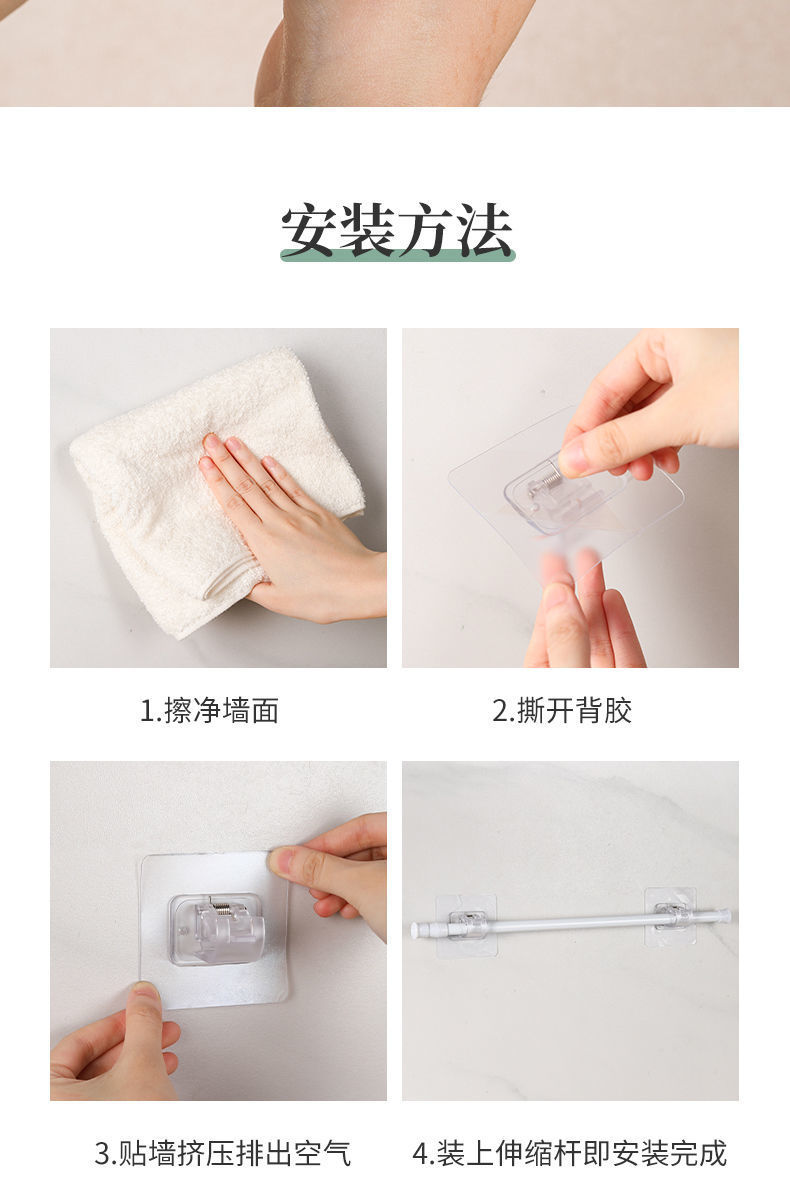 安装方法

1.擦净墙面

2.撕开背胶

3.贴墙挤压排出空气

4.装上伸缩杆即安装完成