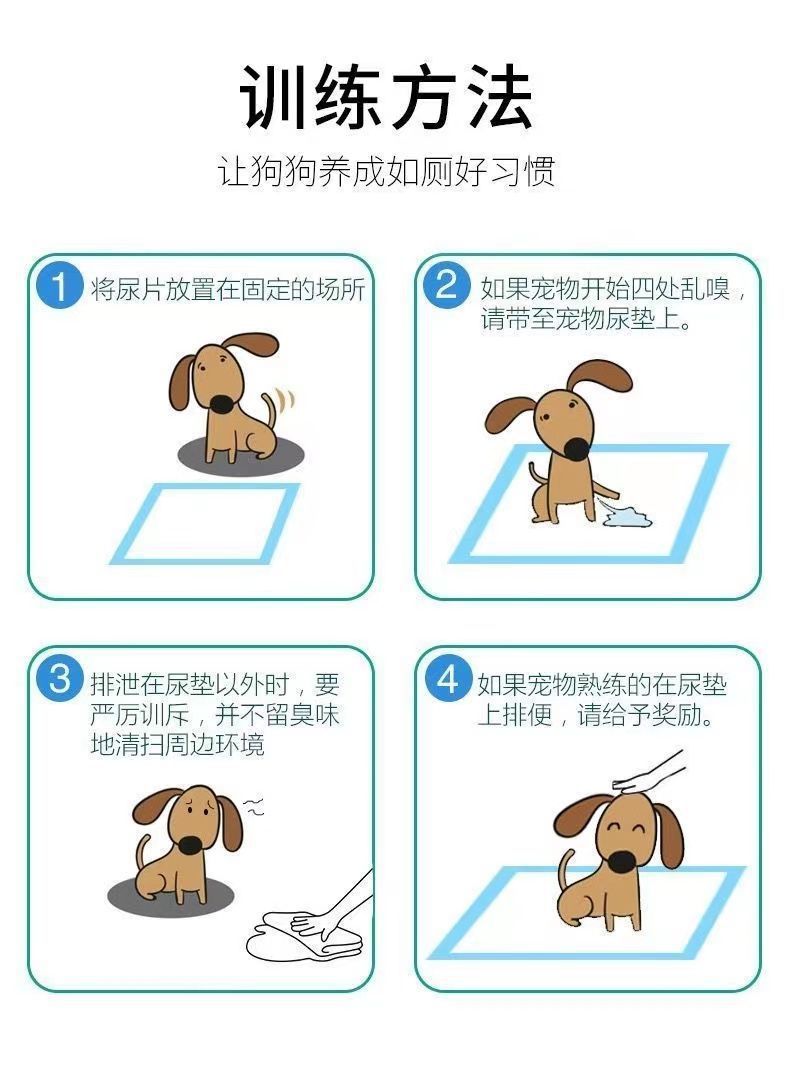 训练方法

让狗狗养成如厕好习惯

1 将尿片放置在固定的场所

2 如果宠物开始四处乱嗅，请带至宠物尿垫上。

3 排泄在尿垫以外时，要严厉训斥，并不留臭味地清扫周边环境

4 如果宠物熟练的在尿垫上排便，请给予奖励。