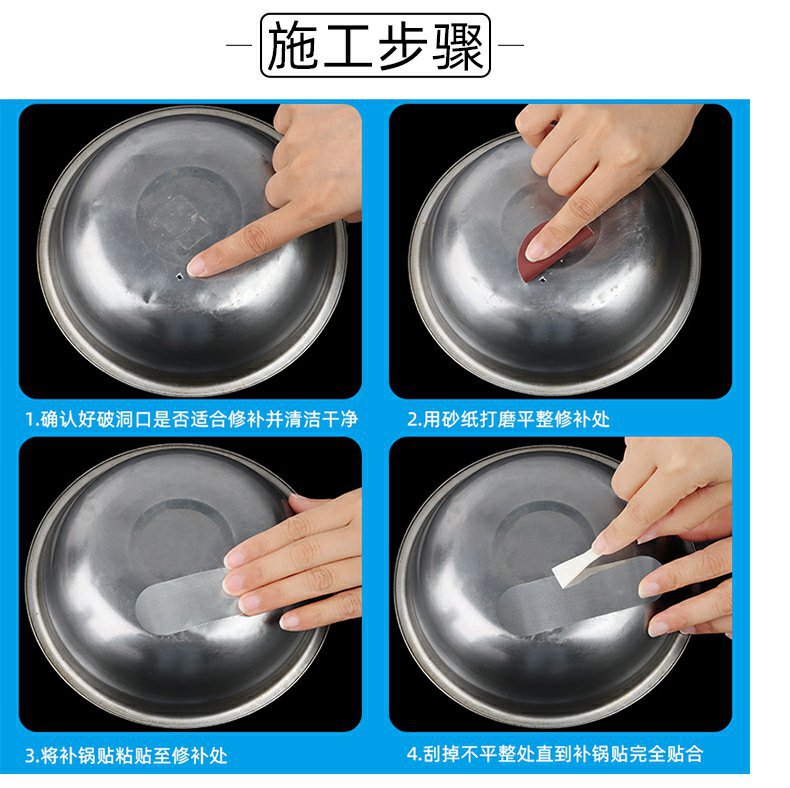 施工步骤

1.确认好破洞口是否适合修补并清洁干净

2.用砂纸打磨平整修补处

3.将补锅贴粘贴至修补处

4.刮掉不平整处直到补锅贴完全贴合