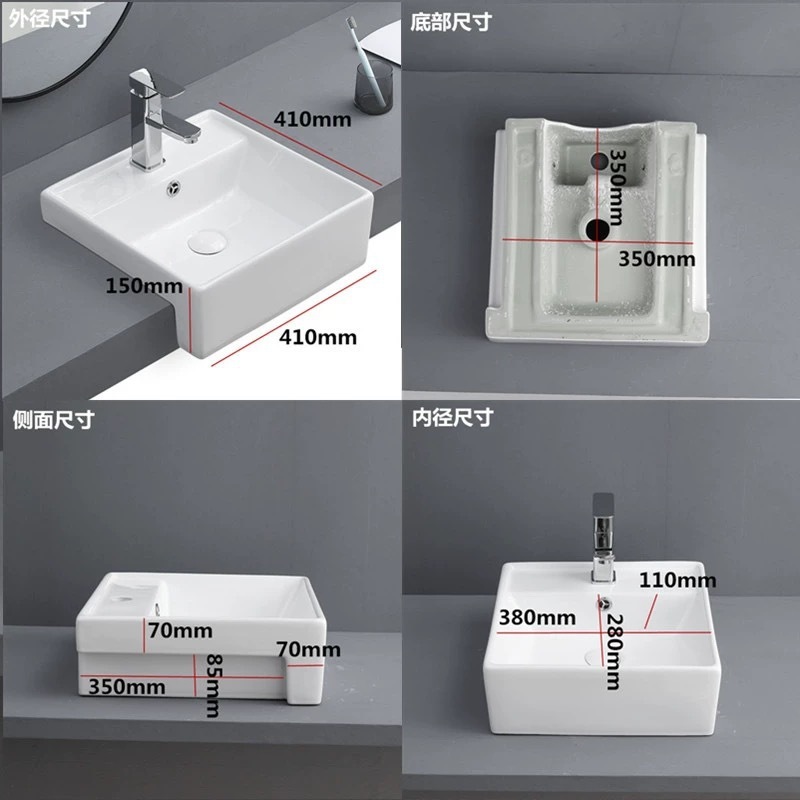 外径尺寸

410mm

150mm

410mm

底部尺寸

350mm

350mm

侧面尺寸

70mm

70mm

85mm

350mm

内径尺寸

110mm

380mm

280mm