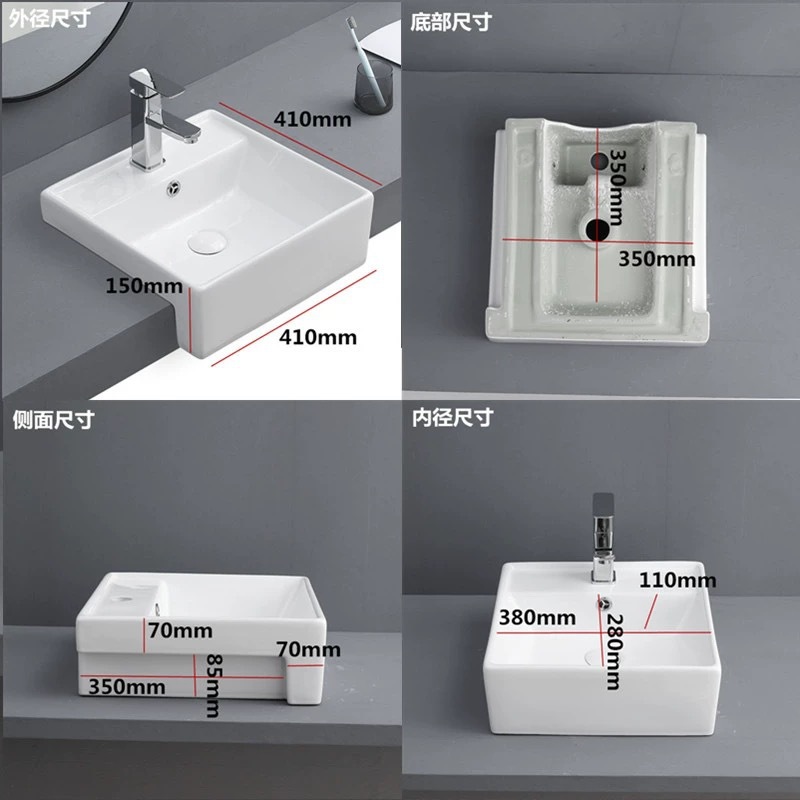 外径尺寸

410mm

150mm

410mm

底部尺寸

350mm

350mm

侧面尺寸

70mm

70mm

85mm

350mm

内径尺寸

110mm

380mm

280mm