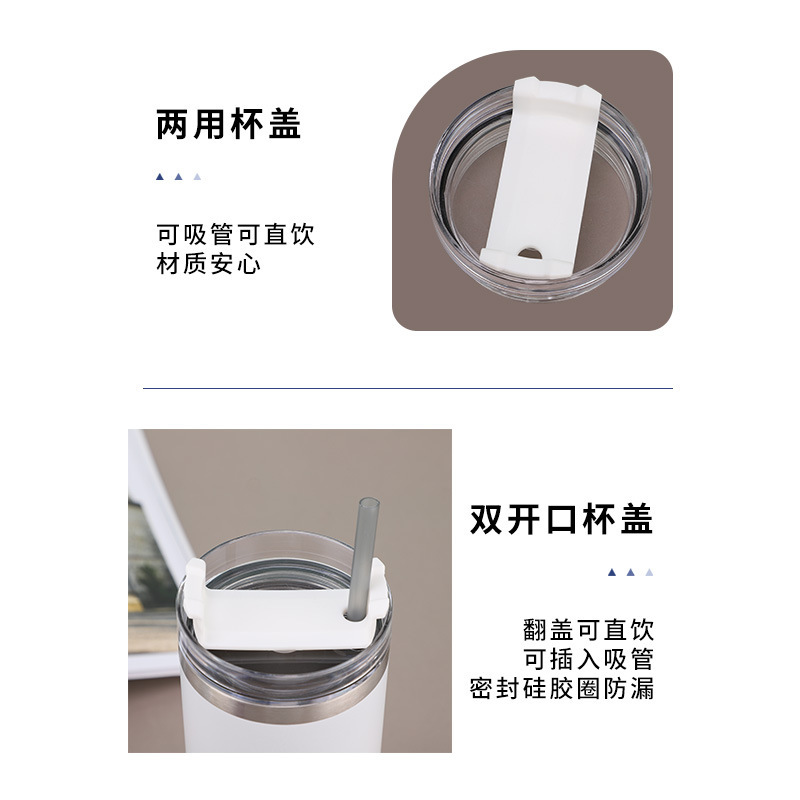 两用杯盖

可吸管可直饮
材质安心

双开口杯盖

翻盖可直饮
可插入吸管
密封硅胶圈防漏