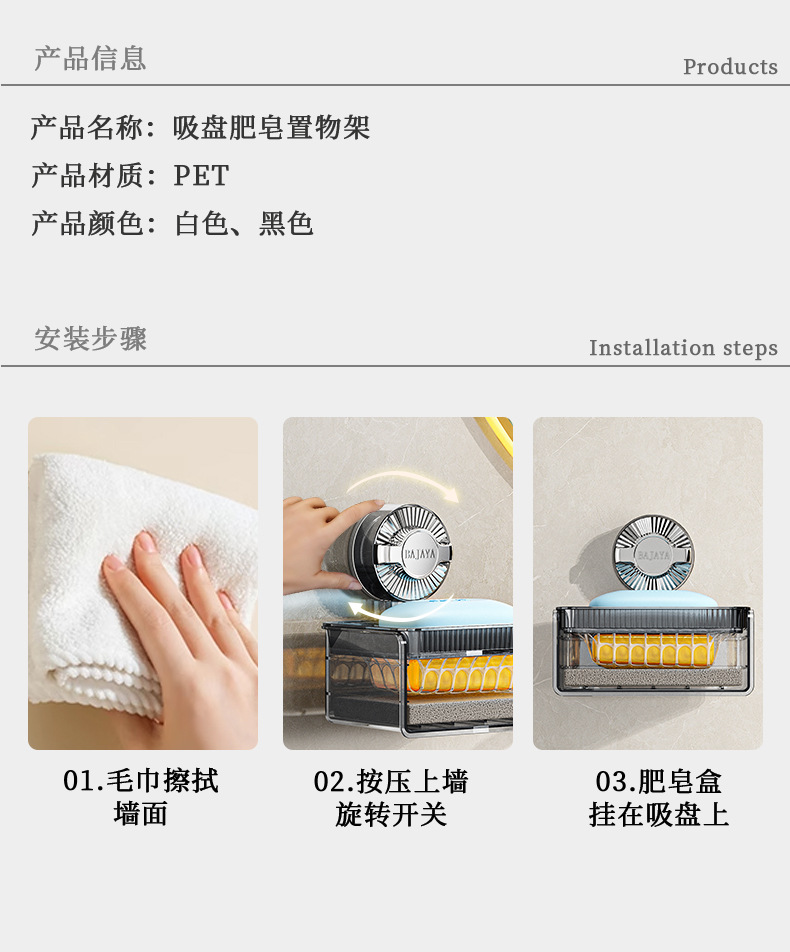 产品信息

Products

产品名称：吸盘肥皂置物架

产品材质：PET

产品颜色：白色、黑色

安装步骤

Installation steps

BAJAYA

BAJAYA

01.毛巾擦拭墙面

02.按压上墙旋转开关

03.肥皂盒挂在吸盘上