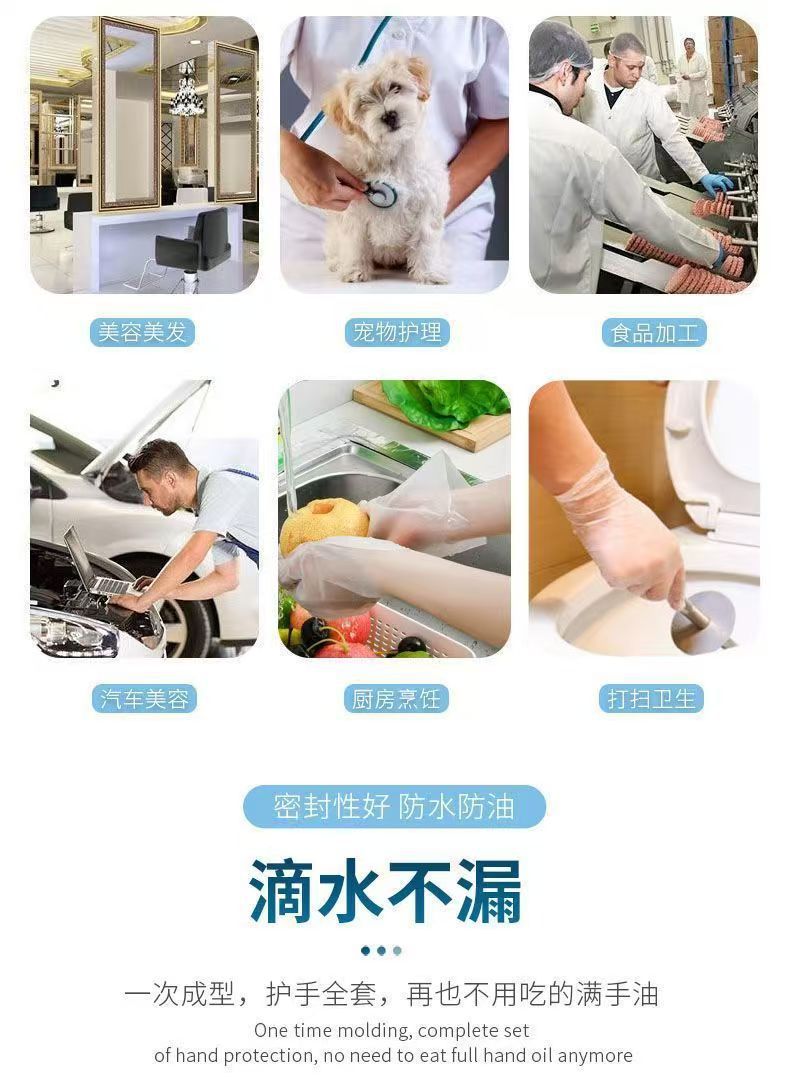 美容美发

宠物护理

食品加工

汽车美容

厨房烹饪

打扫卫生

密封性好 防水防油

滴水不漏

一次成型，护手全套，再也不用吃的满手油

One time molding, complete set of hand protection, no need to eat full hand oil anymore