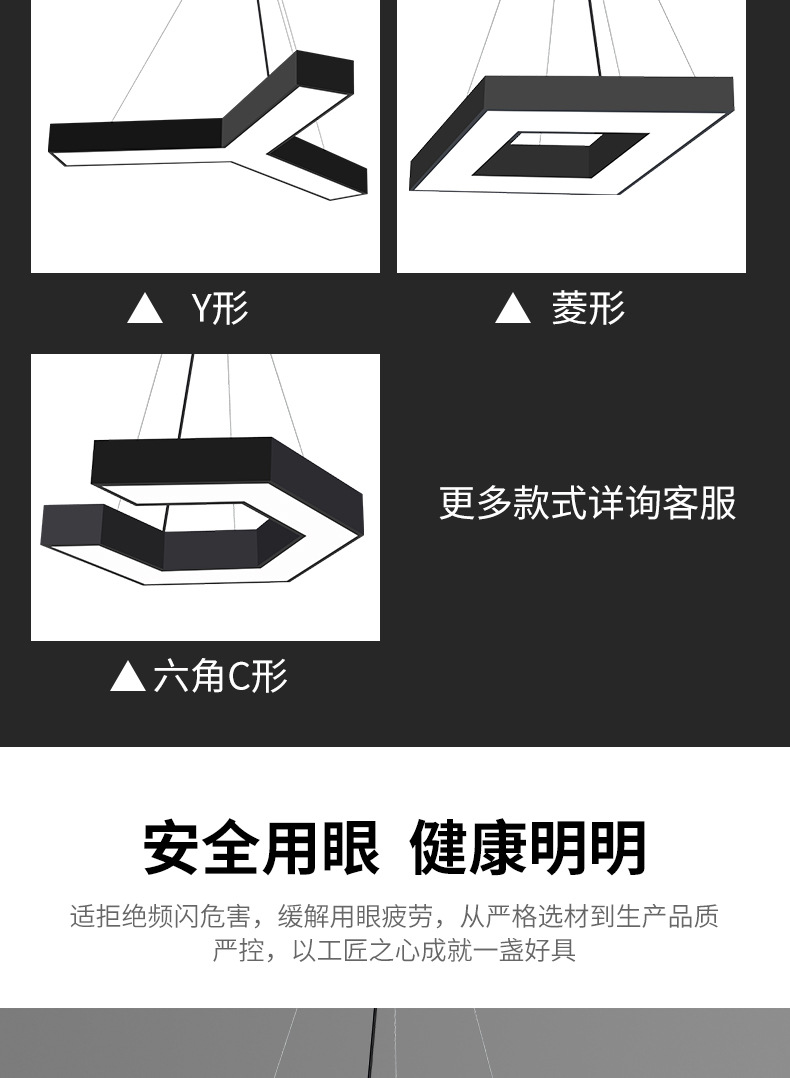 ▲ Y形

▲ 菱形

▲ 六角C形

更多款式详询客服

安全用眼 健康明明

适拒绝频闪危害，缓解用眼疲劳，从严格选材到生产品质严控，以工匠之心成就一盏好具